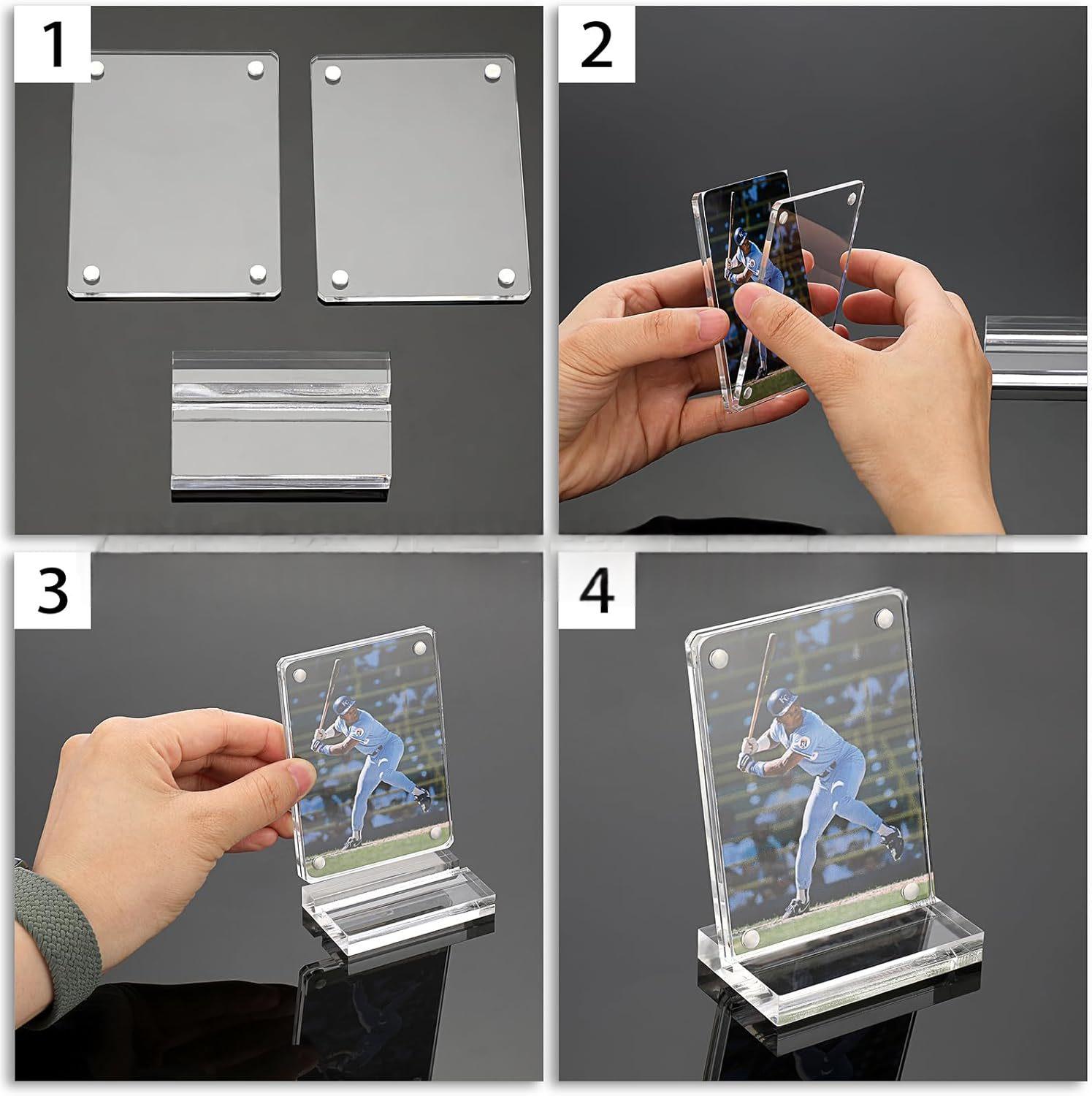 1

2

3

4