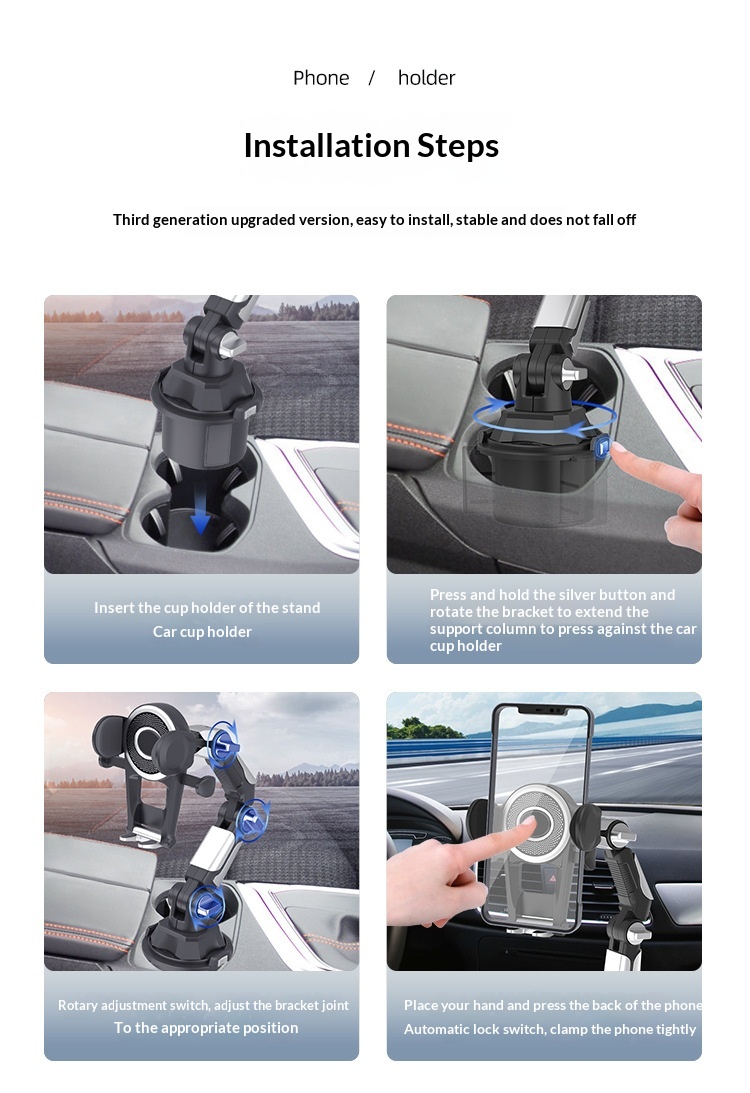 Phone / holder

Installation Steps

Third generation upgraded version, easy to install, stable and does not fall off

Insert the cup holder of the stand
Car cup holder

Press and hold the silver button and rotate the bracket to extend the support column to press against the car cup holder

Rotary adjustment switch, adjust the bracket joint
To the appropriate position

Place your hand and press the back of the phone
Automatic lock switch, clamp the phone tightly