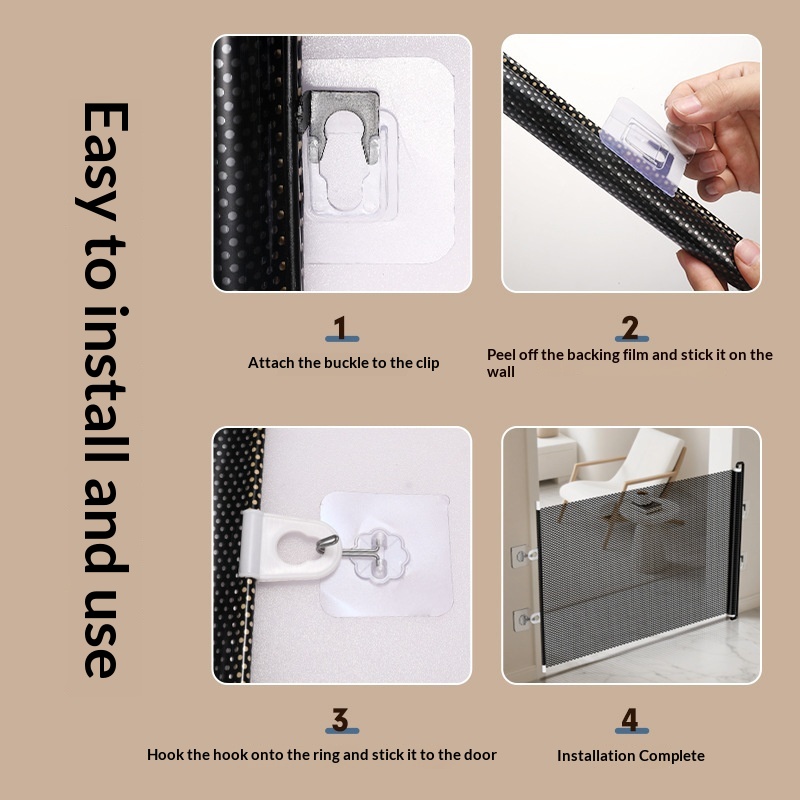 Easy to install and use

1
Attach the buckle to the clip

2
Peel off the backing film and stick it on the wall

3
Hook the hook onto the ring and stick it to the door

4
Installation Complete