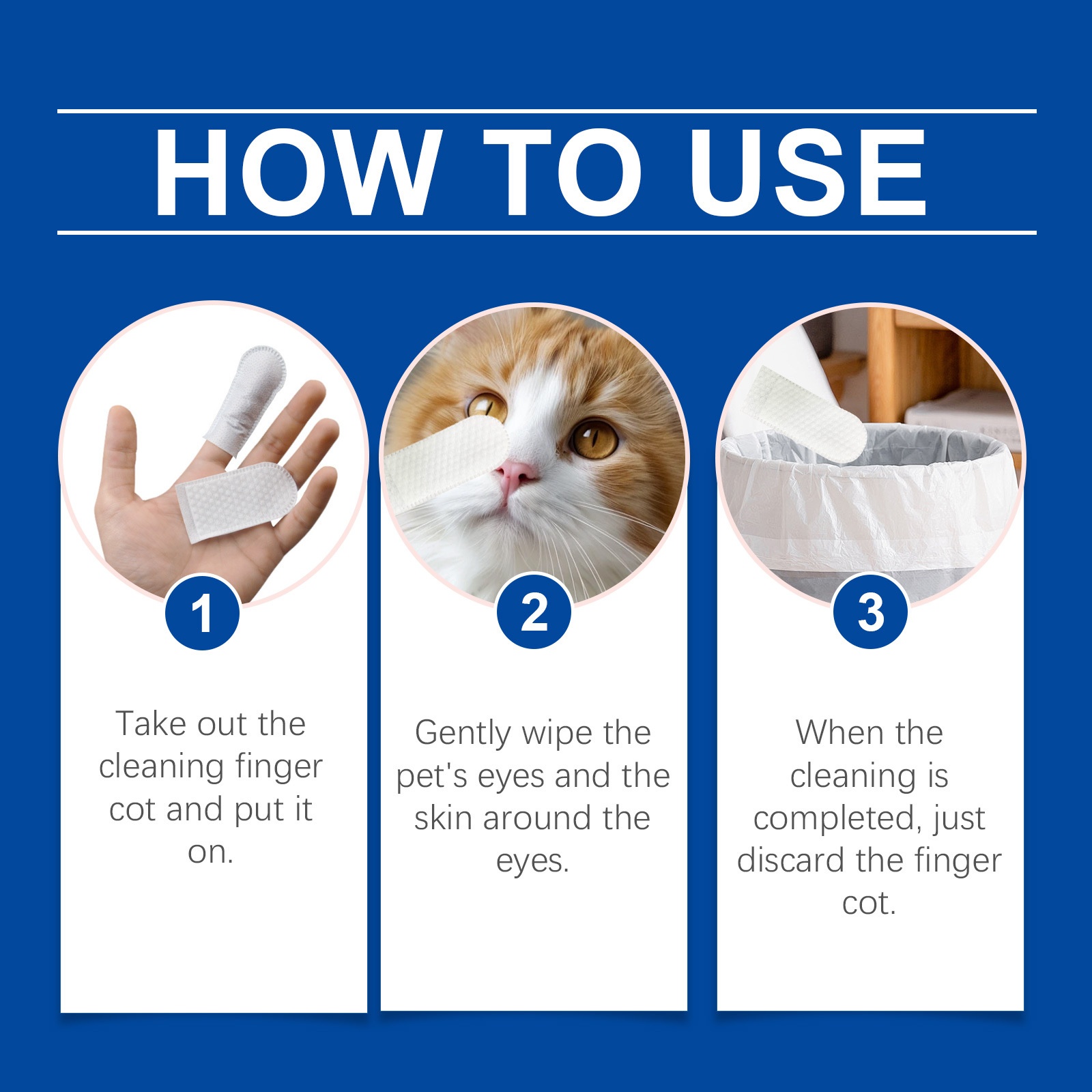 HOW TO USE

1

Take out the cleaning finger cot and put it on.

2

Gently wipe the pet's eyes and the skin around the eyes.

3

When the cleaning is completed, just discard the finger cot.