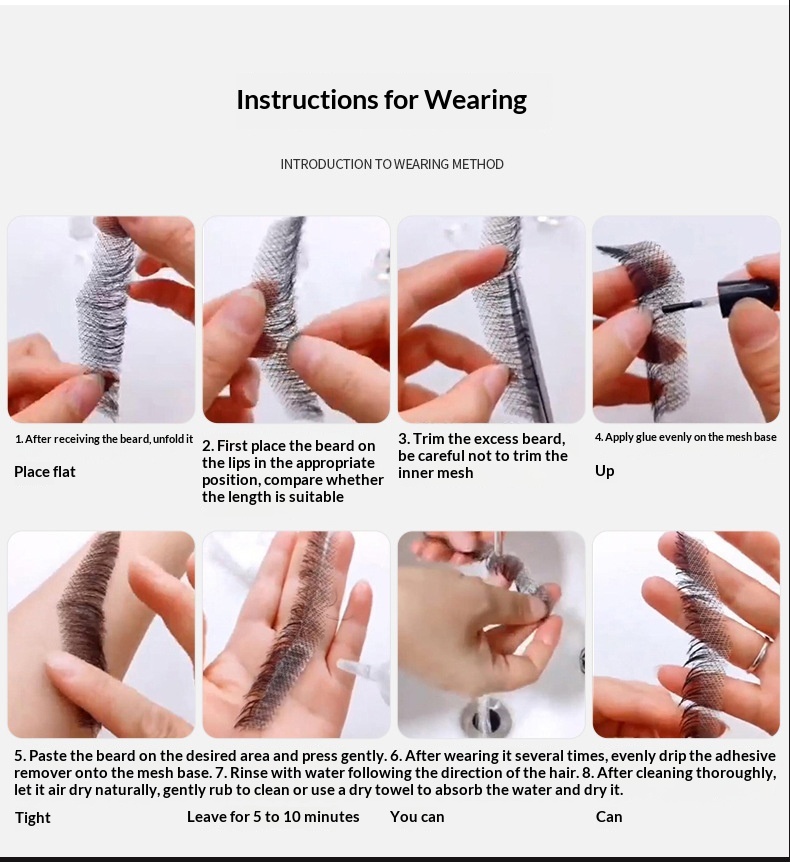 Instructions for Wearing

INTRODUCTION TO WEARING METHOD

1. After receiving the beard, unfold it

Place flat

2. First place the beard on the lips in the appropriate position, compare whether the length is suitable

3. Trim the excess beard, be careful not to trim the inner mesh

4. Apply glue evenly on the mesh base

Up

5. Paste the beard on the desired area and press gently. 6. After wearing it several times, evenly drip the adhesive remover onto the mesh base. 7. Rinse with water following the direction of the hair. 8. After cleaning thoroughly, let it air dry naturally, gently rub to clean or use a dry towel to absorb the water and dry it.

Tight

Leave for 5 to 10 minutes

You can

Can