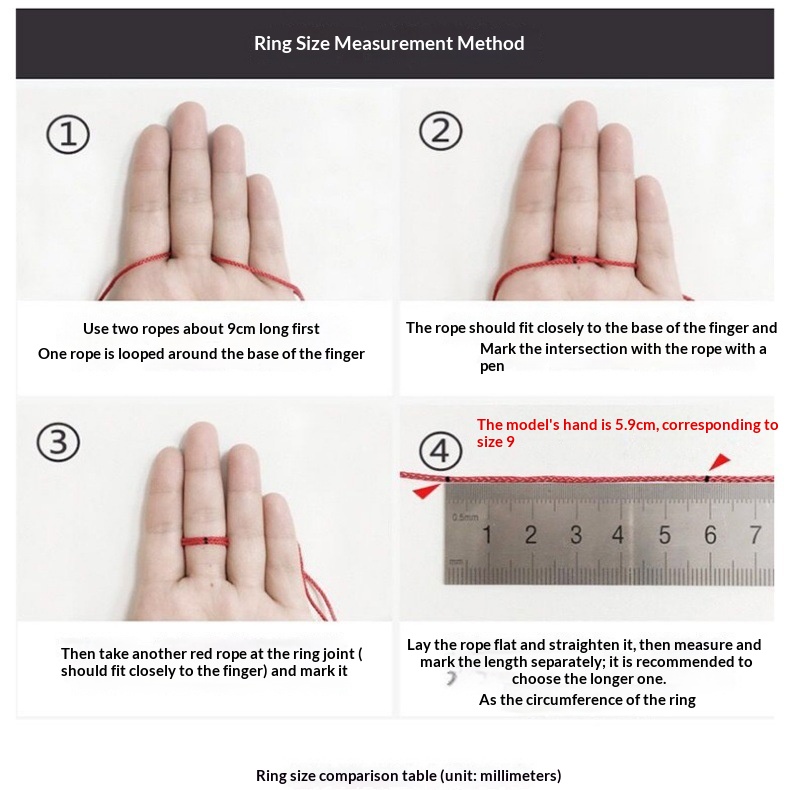 Ring Size Measurement Method

①

Use two ropes about 9cm long first
One rope is looped around the base of the finger

②

The rope should fit closely to the base of the finger and Mark the intersection with the rope with a pen

③

Then take another red rope at the ring joint ( should fit closely to the finger) and mark it

④

The model's hand is 5.9cm, corresponding to size 9

0.5mm 1 2 3 4 5 6 7

mm

Lay the rope flat and straighten it, then measure and mark the length separately; it is recommended to choose the longer one.
As the circumference of the ring

Ring size comparison table (unit: millimeters)