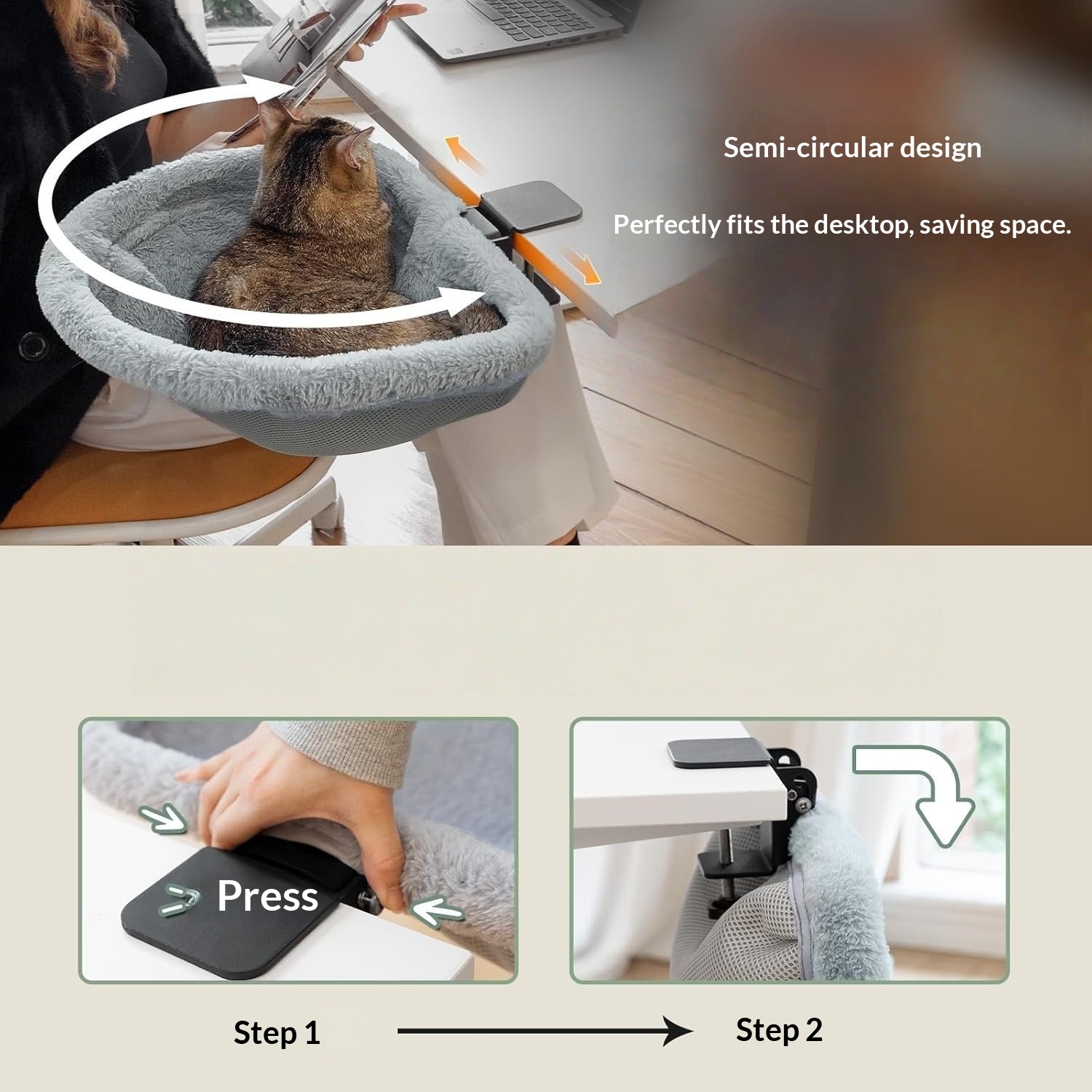 Semi-circular design

Perfectly fits the desktop, saving space.

Press

Step 1

Step 2