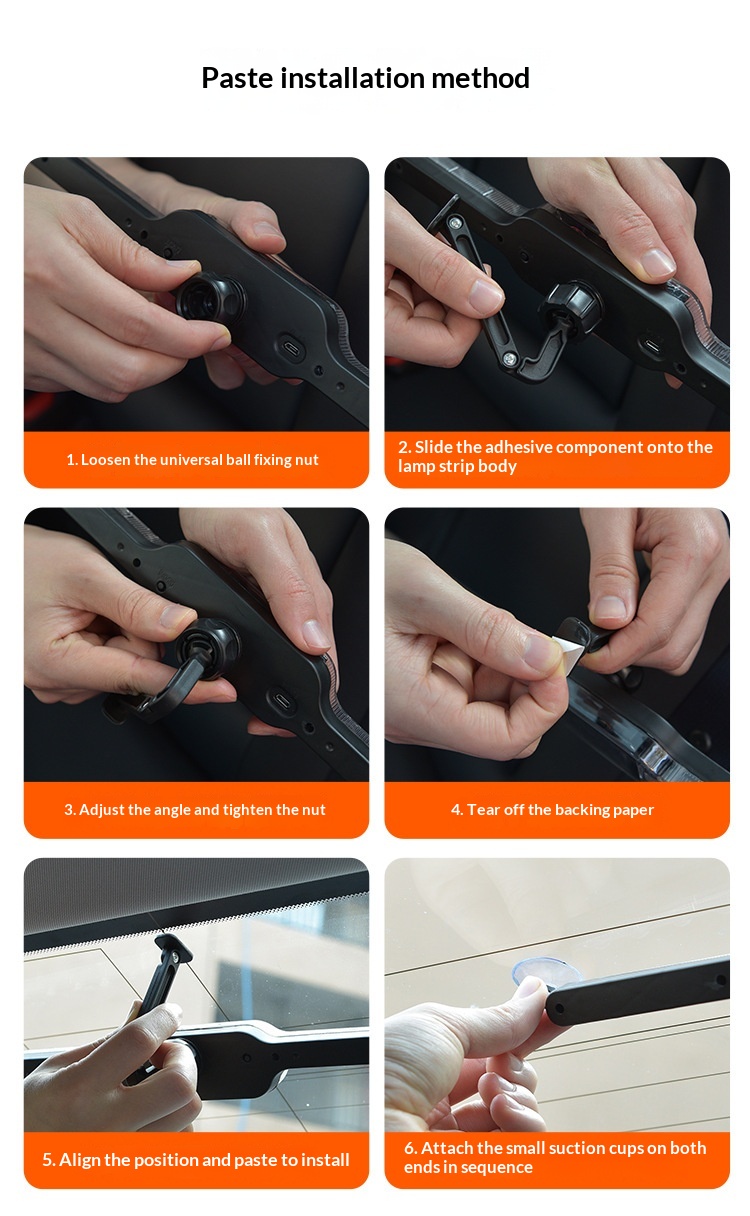 Paste installation method

1. Loosen the universal ball fixing nut

2. Slide the adhesive component onto the lamp strip body

3. Adjust the angle and tighten the nut

4. Tear off the backing paper

5. Align the position and paste to install

6. Attach the small suction cups on both ends in sequence