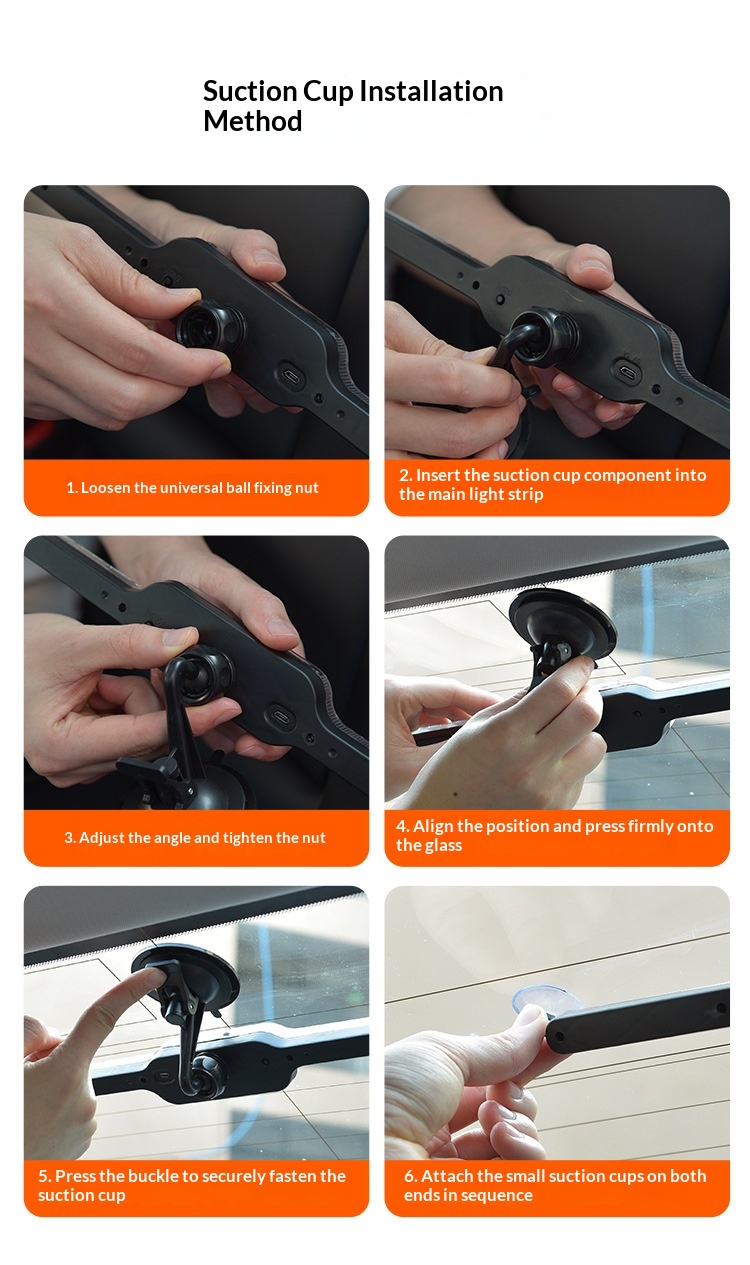 Suction Cup Installation Method

1. Loosen the universal ball fixing nut

2. Insert the suction cup component into the main light strip

3. Adjust the angle and tighten the nut

4. Align the position and press firmly onto the glass

5. Press the buckle to securely fasten the suction cup

6. Attach the small suction cups on both ends in sequence