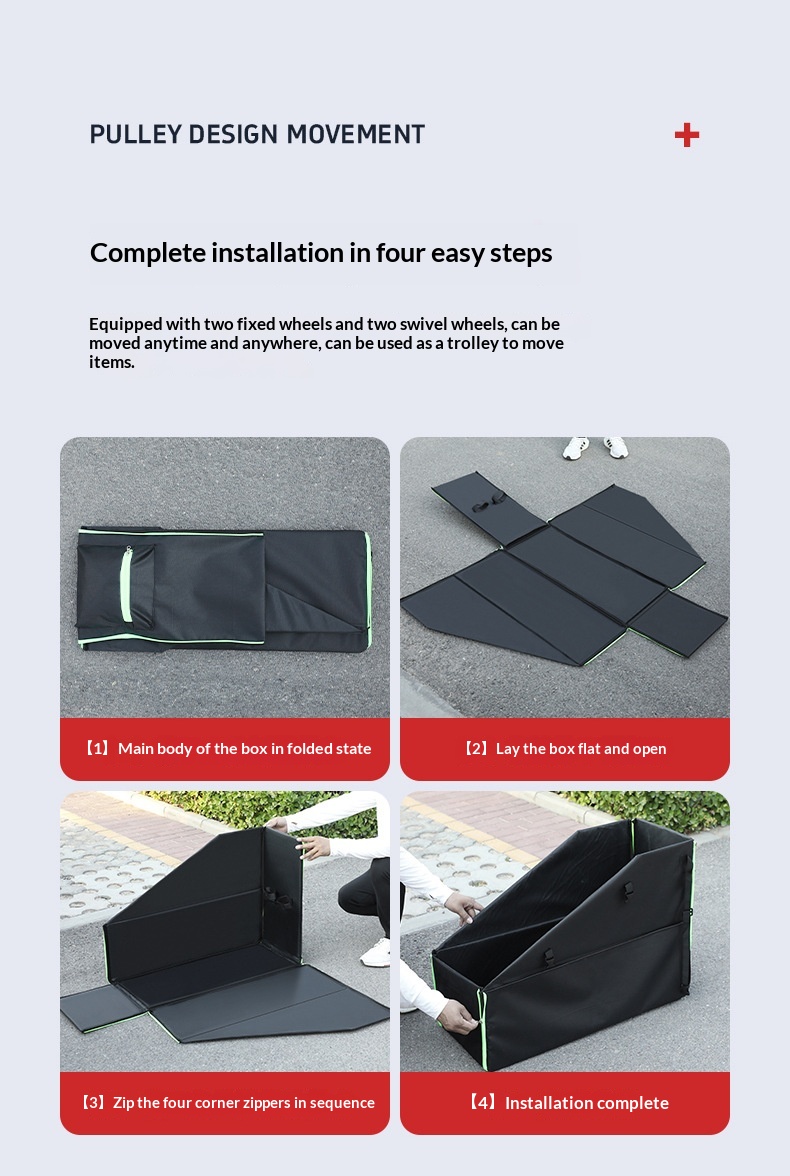 PULLEY DESIGN MOVEMENT

Complete installation in four easy steps

Equipped with two fixed wheels and two swivel wheels, can be moved anytime and anywhere, can be used as a trolley to move items.

【1】Main body of the box in folded state

【2】Lay the box flat and open

【3】Zip the four corner zippers in sequence

【4】Installation complete