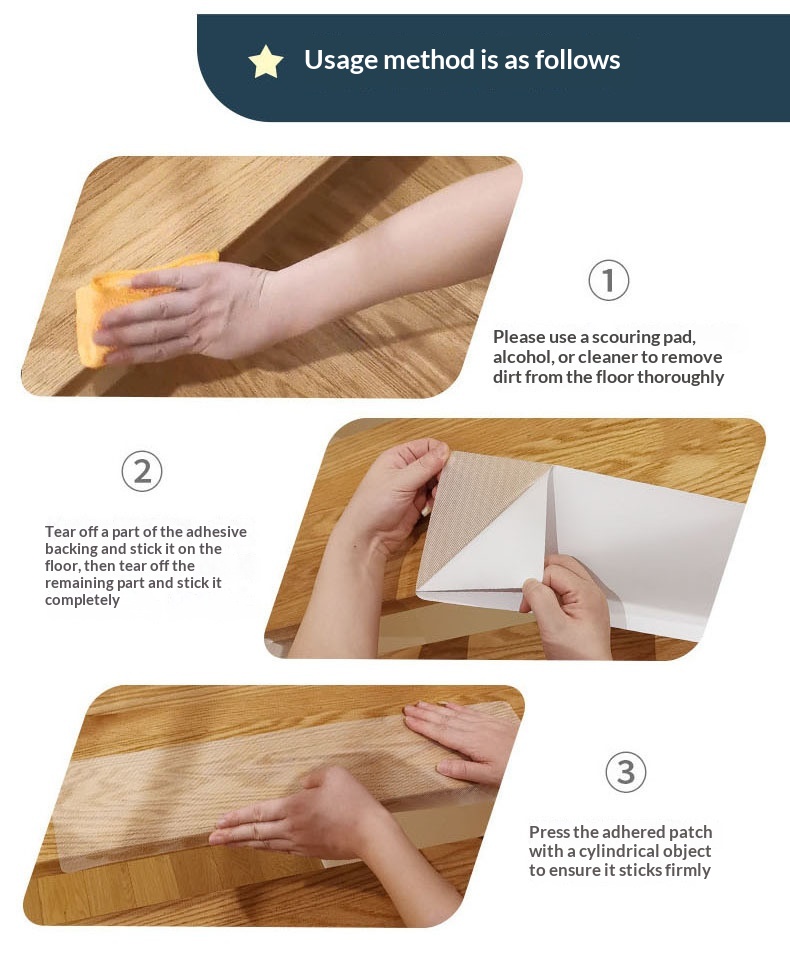 Usage method is as follows

1

Please use a scouring pad, alcohol, or cleaner to remove dirt from the floor thoroughly

2

Tear off a part of the adhesive backing and stick it on the floor, then tear off the remaining part and stick it completely

3

Press the adhered patch with a cylindrical object to ensure it sticks firmly