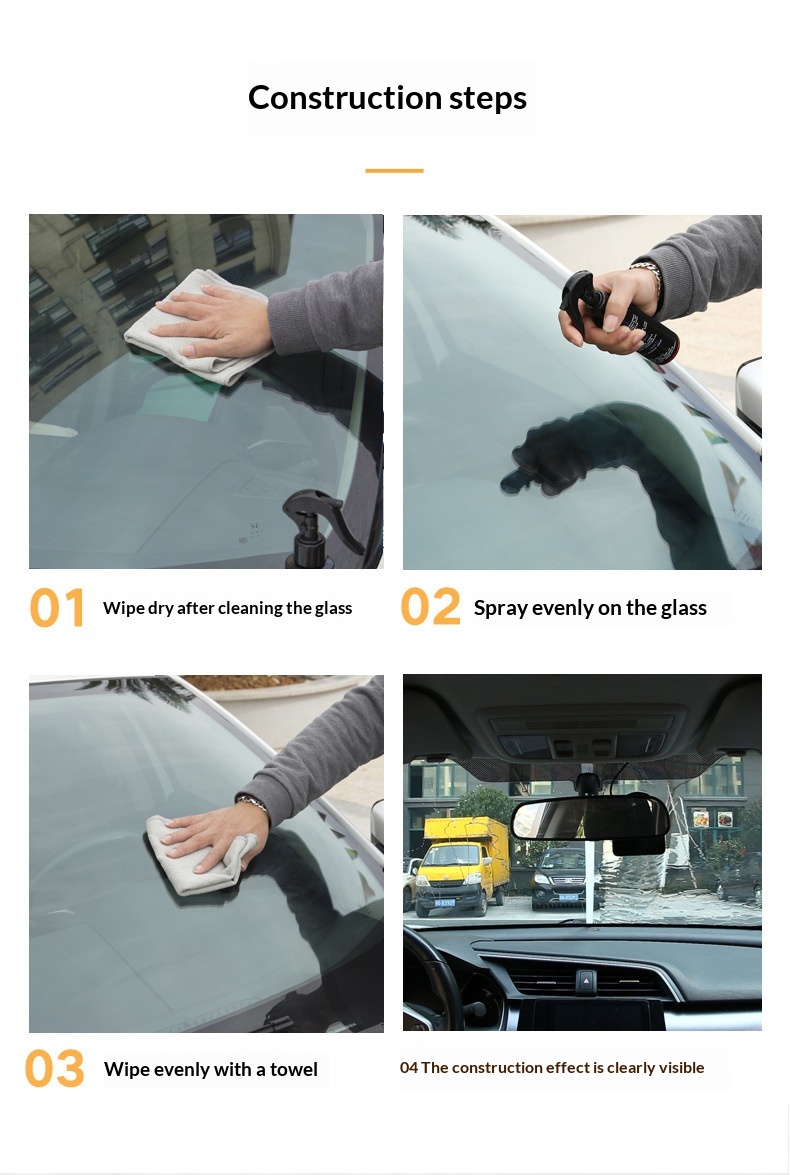 Construction steps

01 Wipe dry after cleaning the glass

02 Spray evenly on the glass

03 Wipe evenly with a towel

04 The construction effect is clearly visible