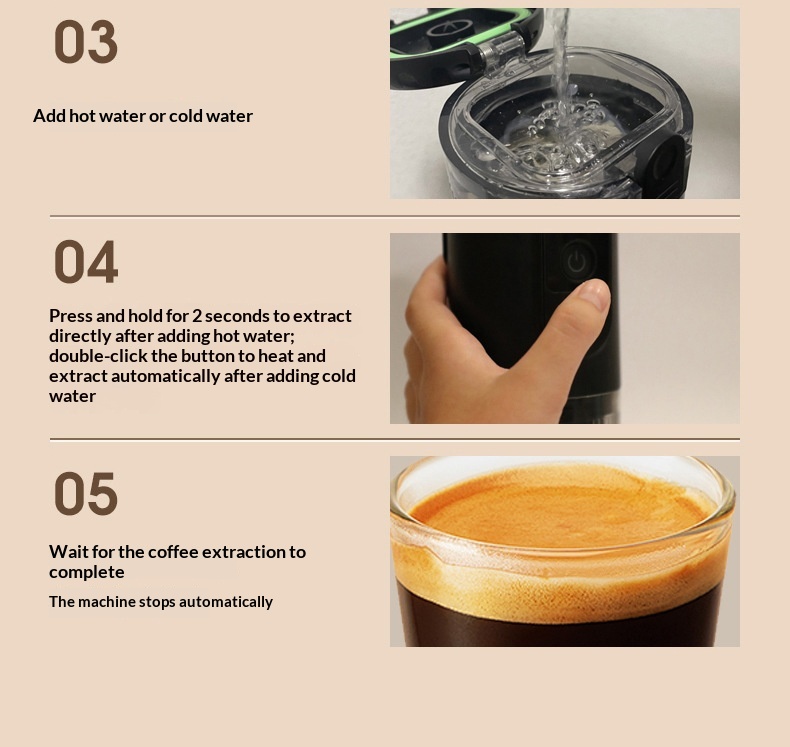 03

Add hot water or cold water

04

Press and hold for 2 seconds to extract directly after adding hot water; double-click the button to heat and extract automatically after adding cold water

05

Wait for the coffee extraction to complete

The machine stops automatically