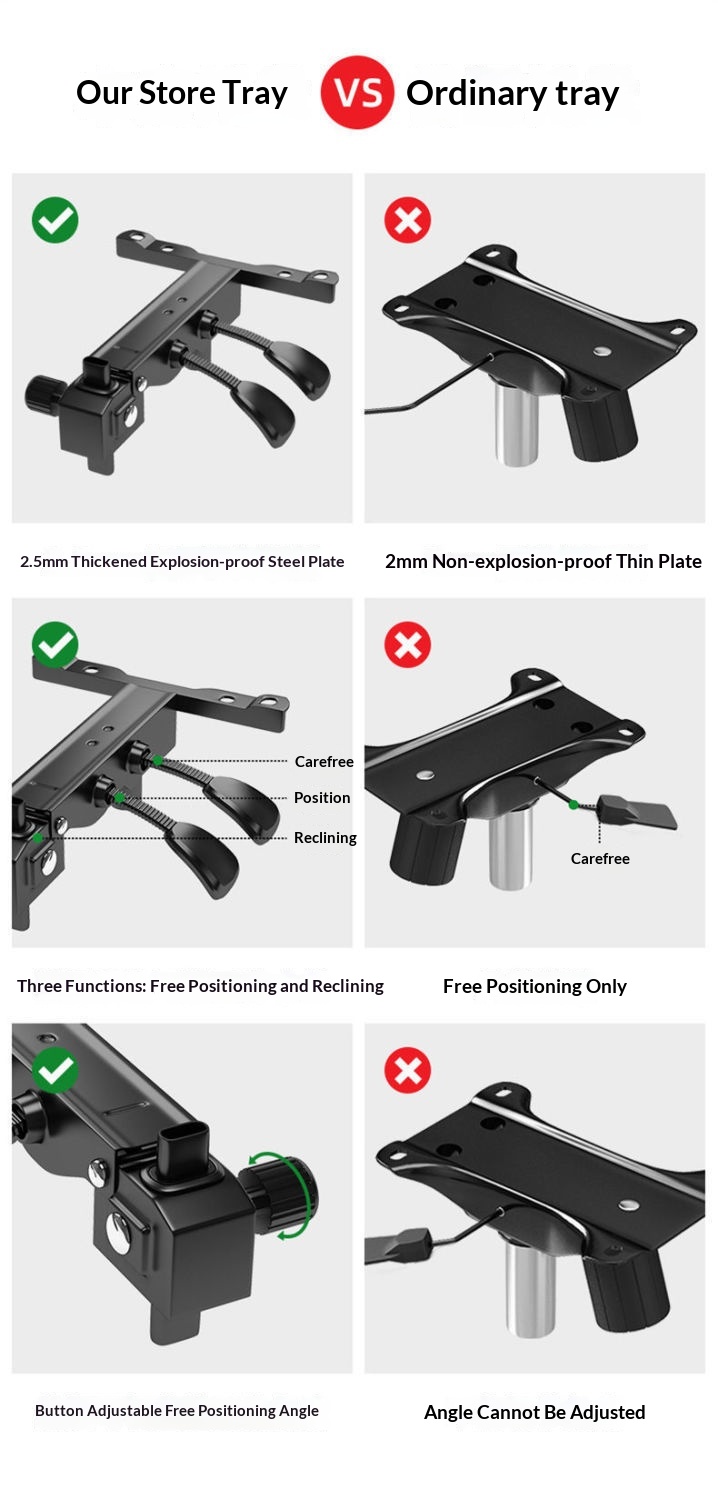 Our Store Tray VS Ordinary tray

2.5mm Thickened Explosion-proof Steel Plate

2mm Non-explosion-proof Thin Plate

Carefree
Position
Reclining

Carefree

Three Functions: Free Positioning and Reclining

Free Positioning Only

Button Adjustable Free Positioning Angle

Angle Cannot Be Adjusted