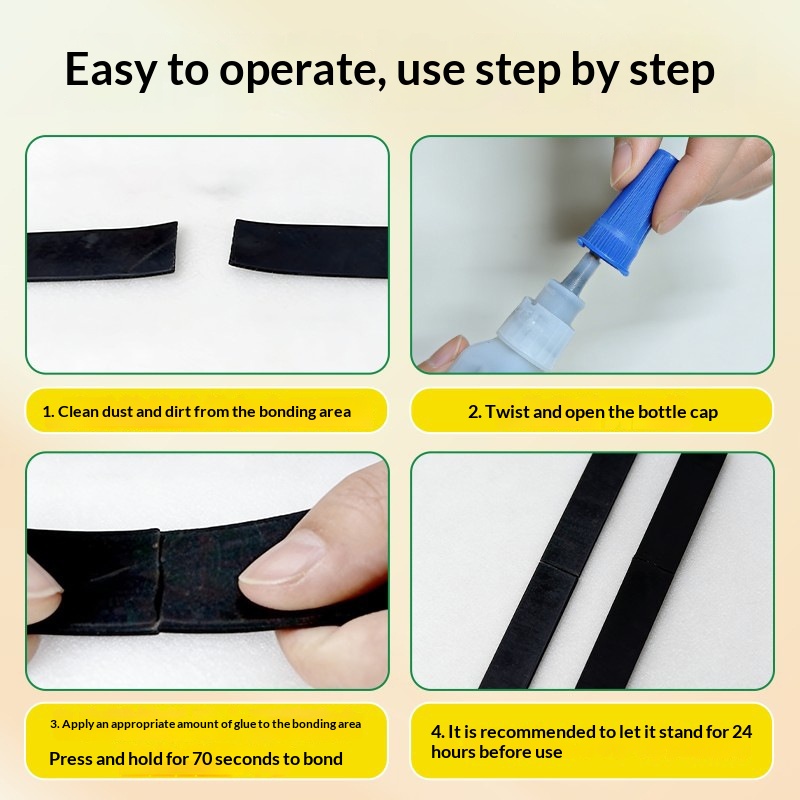 Easy to operate, use step by step

1. Clean dust and dirt from the bonding area

2. Twist and open the bottle cap

3. Apply an appropriate amount of glue to the bonding area

Press and hold for 70 seconds to bond

4. It is recommended to let it stand for 24 hours before use