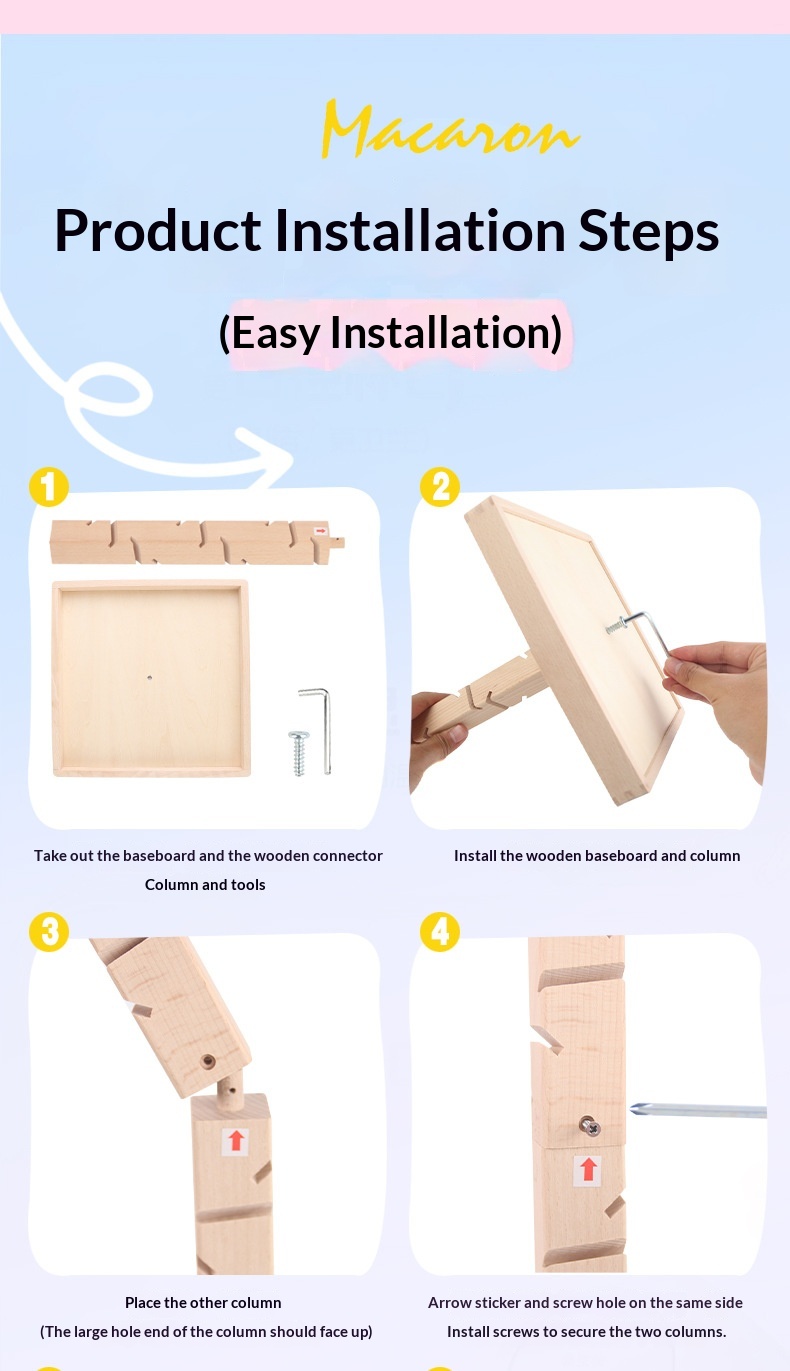 Macaron

Product Installation Steps

(Easy Installation)

1

Take out the baseboard and the wooden connector Column and tools

2

Install the wooden baseboard and column

3

Place the other column
(The large hole end of the column should face up)

4

Arrow sticker and screw hole on the same side
Install screws to secure the two columns.