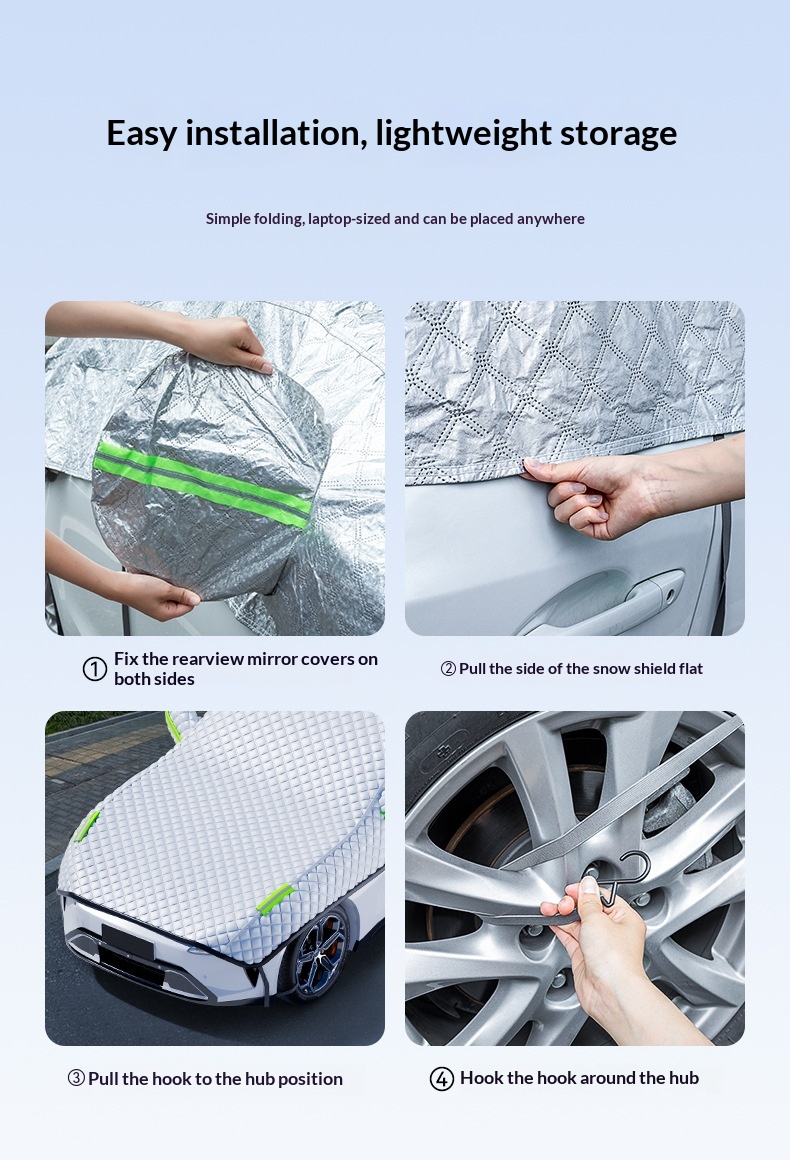 Easy installation, lightweight storage

Simple folding, laptop-sized and can be placed anywhere

① Fix the rearview mirror covers on both sides

② Pull the side of the snow shield flat

③ Pull the hook to the hub position

④ Hook the hook around the hub