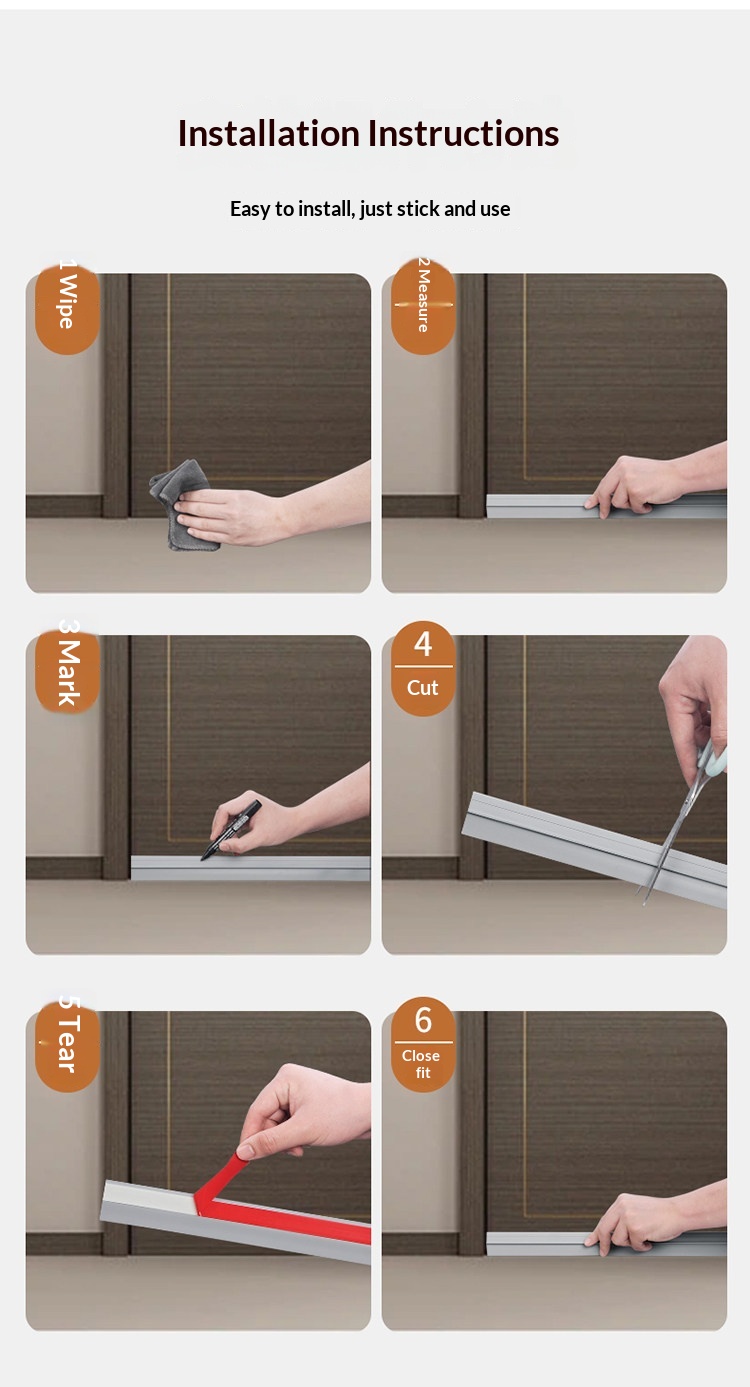 Installation Instructions

Easy to install, just stick and use

1 Wipe

2 Measure

3 Mark

4
Cut

5 Tear

6
Close fit