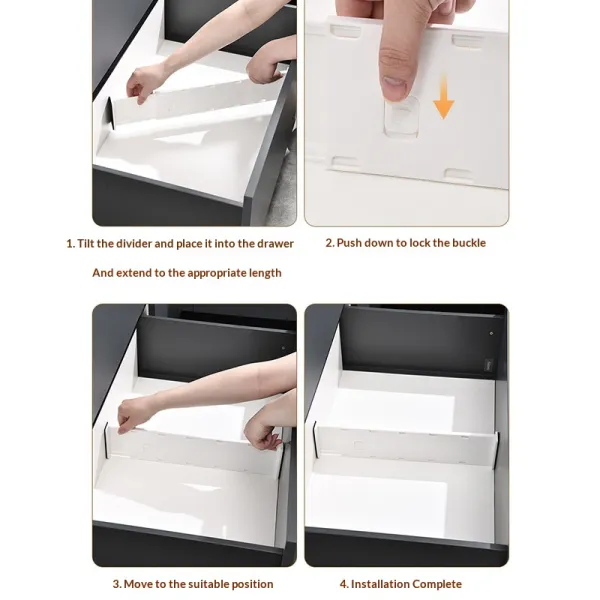 1. Tilt the divider and place it into the drawer

And extend to the appropriate length

2. Push down to lock the buckle

3. Move to the suitable position

4. Installation Complete