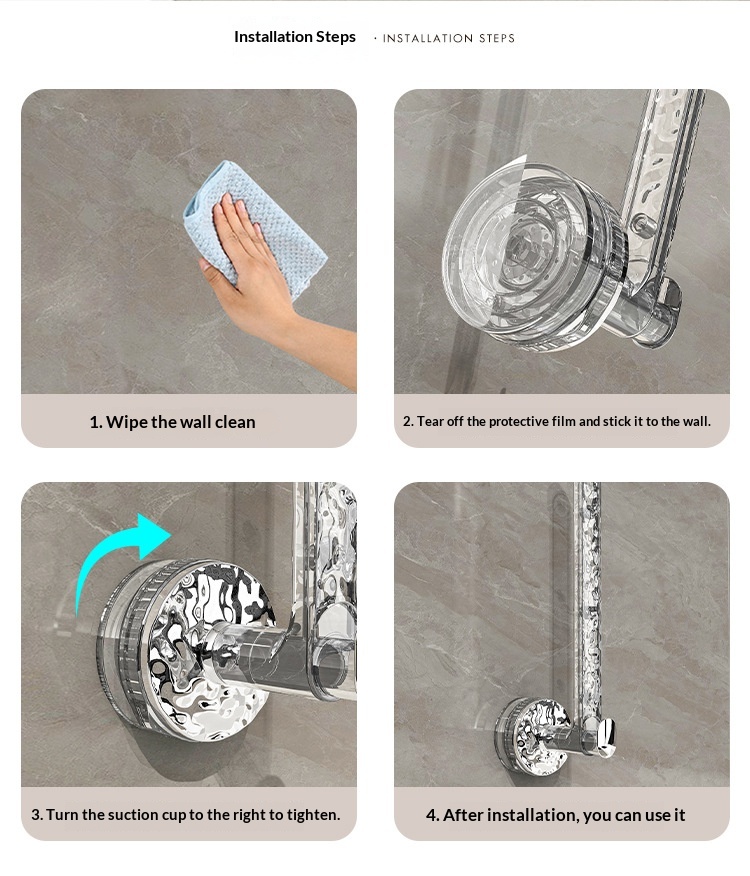 Installation Steps · INSTALLATION STEPS

1. Wipe the wall clean

2. Tear off the protective film and stick it to the wall.

3. Turn the suction cup to the right to tighten.

4. After installation, you can use it