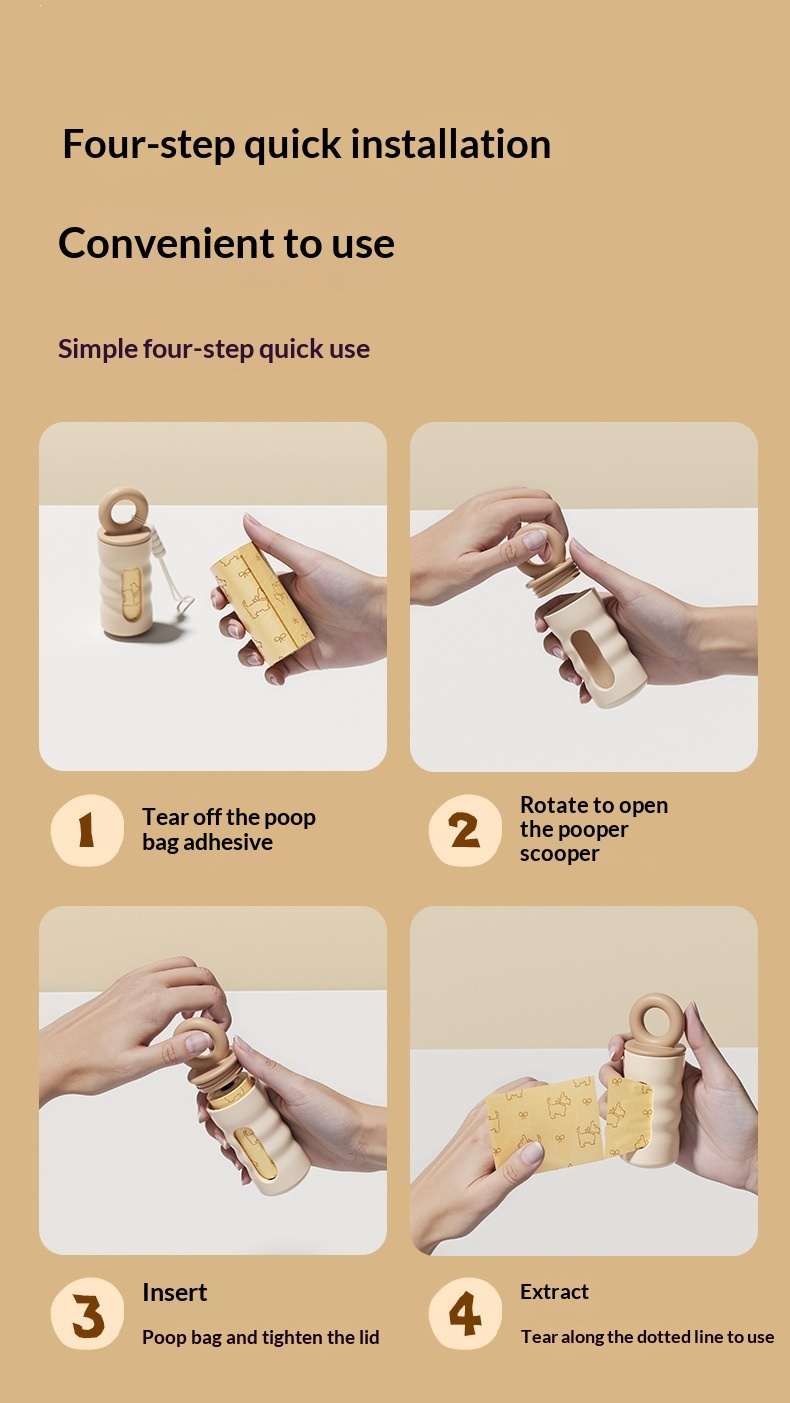 Four-step quick installation

Convenient to use

Simple four-step quick use

1

Tear off the poop bag adhesive

2

Rotate to open the pooper scooper

3

Insert

Poop bag and tighten the lid

4

Extract

Tear along the dotted line to use