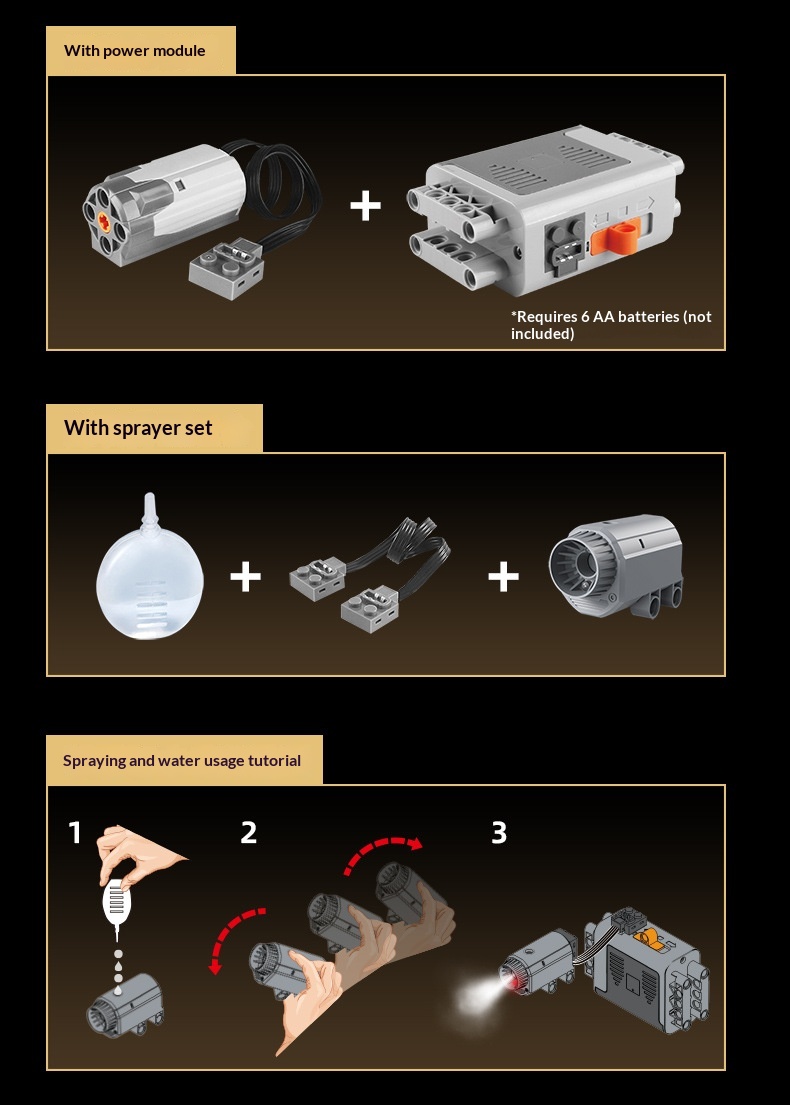 With power module

+

*Requires 6 AA batteries (not included)

With sprayer set

+

+

Spraying and water usage tutorial

1

2

3