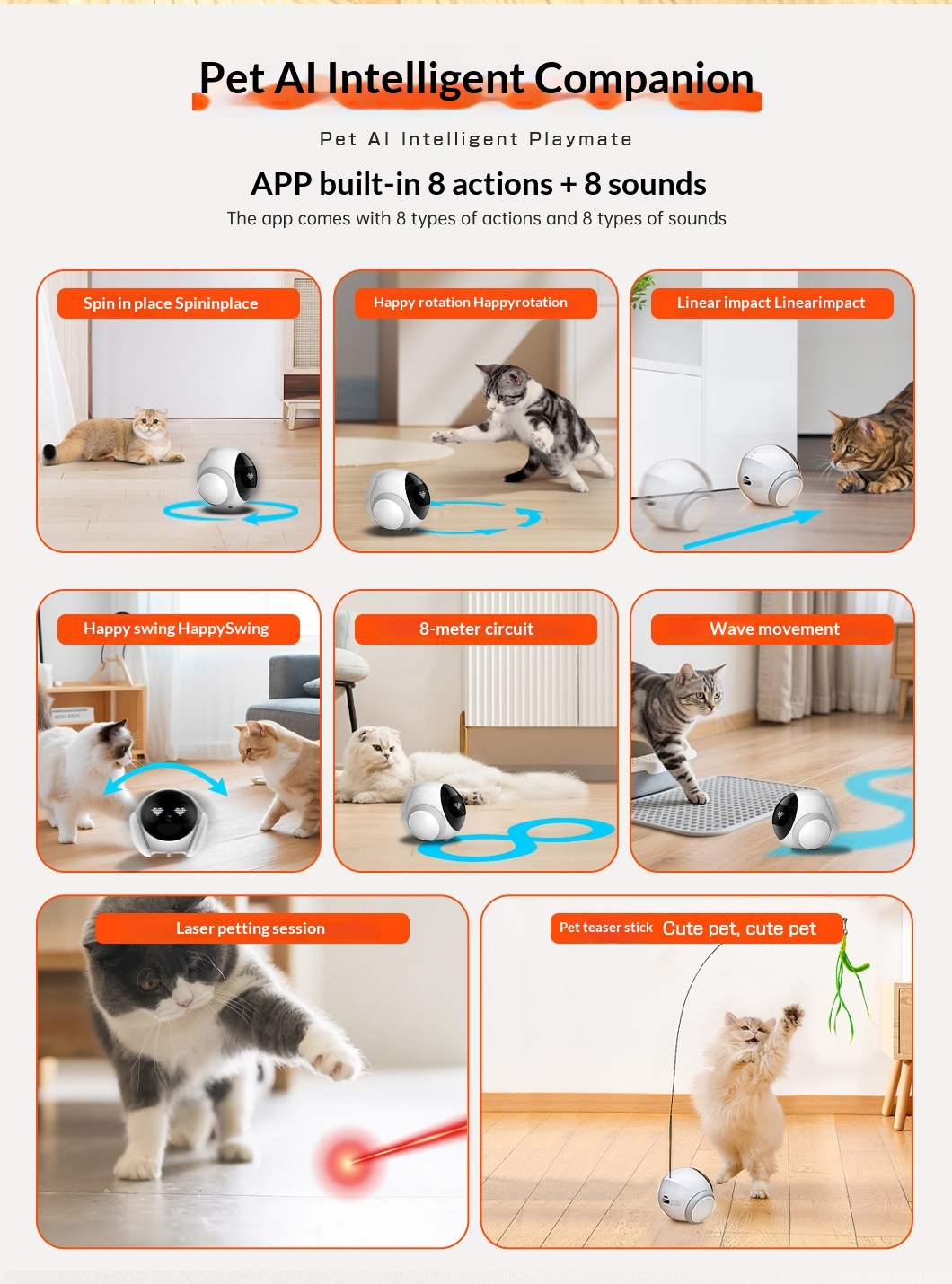 Pet AI Intelligent Companion

Pet AI Intelligent Playmate

APP built-in 8 actions + 8 sounds

The app comes with 8 types of actions and 8 types of sounds

Spin in place Spininplace

Happy rotation Happyrotation

Linear impact Linearimpact

Happy swing HappySwing

8-meter circuit

Wave movement

Laser petting session

Pet teaser stick Cute pet, cute pet