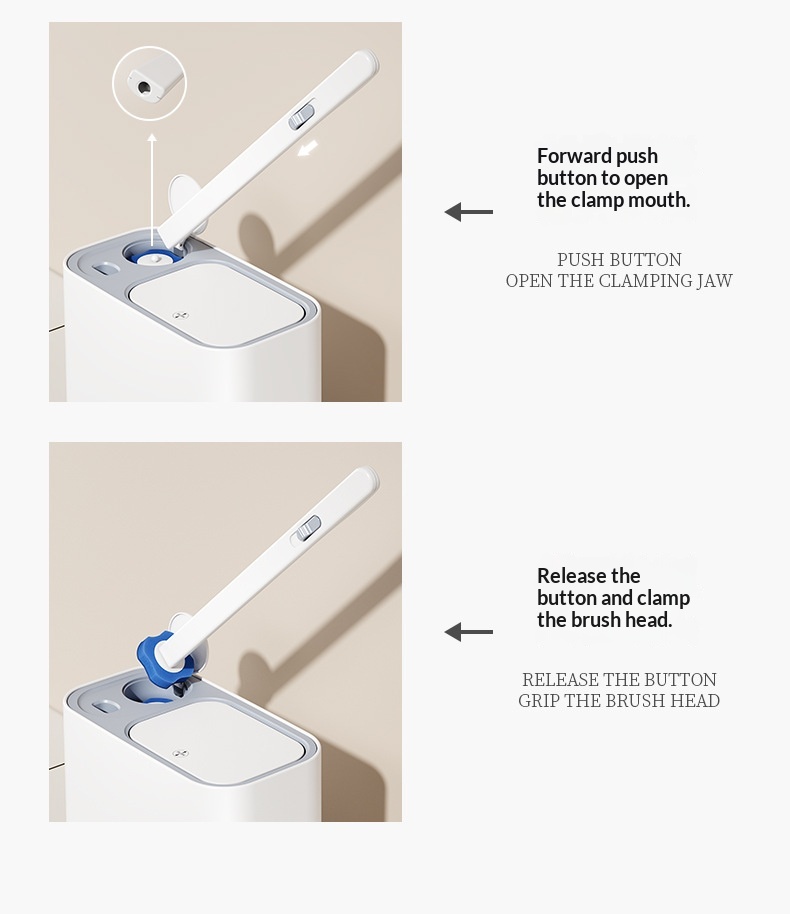 Forward push button to open the clamp mouth.

PUSH BUTTON
OPEN THE CLAMPING JAW

Release the button and clamp the brush head.

RELEASE THE BUTTON
GRIP THE BRUSH HEAD