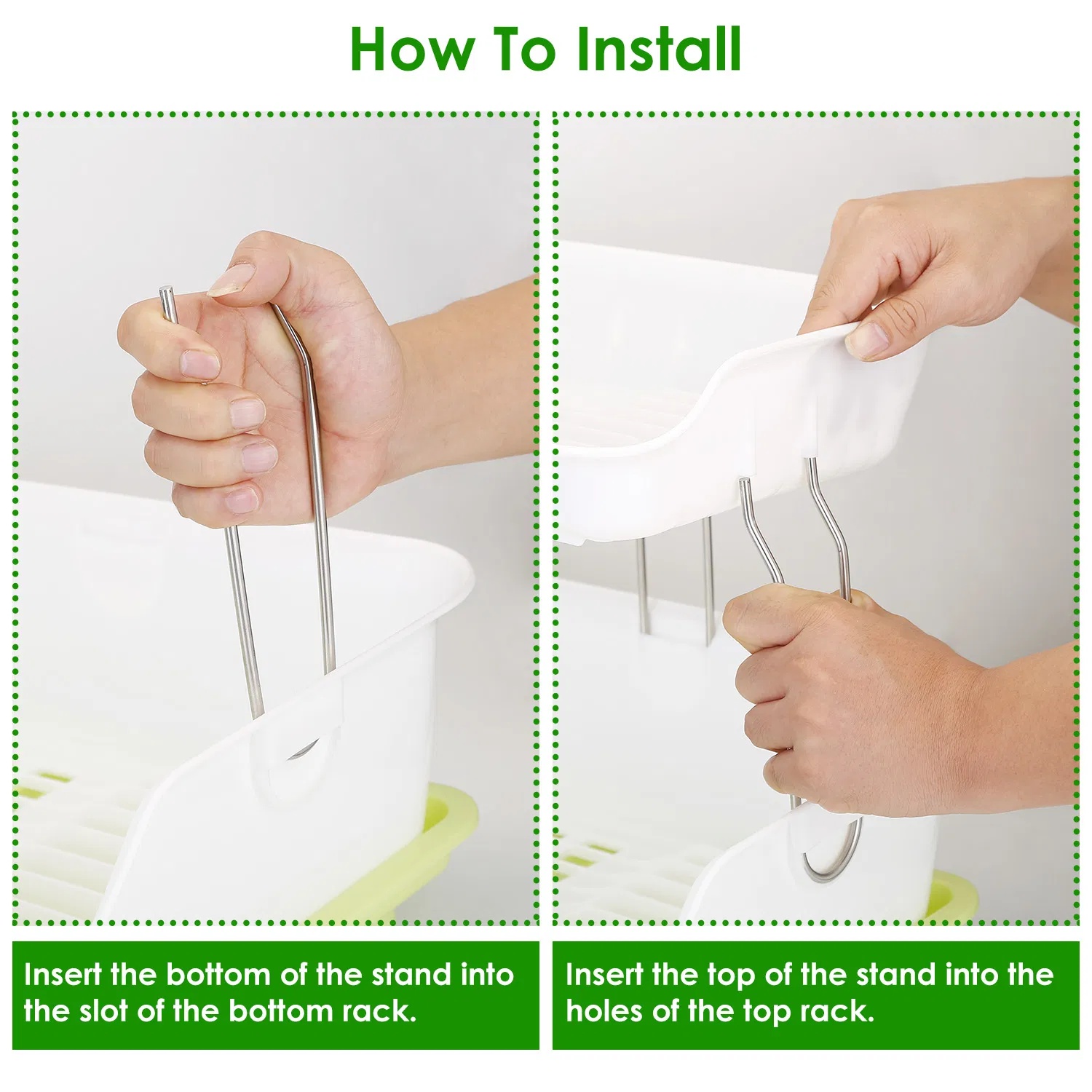 How To Install

Insert the bottom of the stand into the slot of the bottom rack.

Insert the top of the stand into the holes of the top rack.