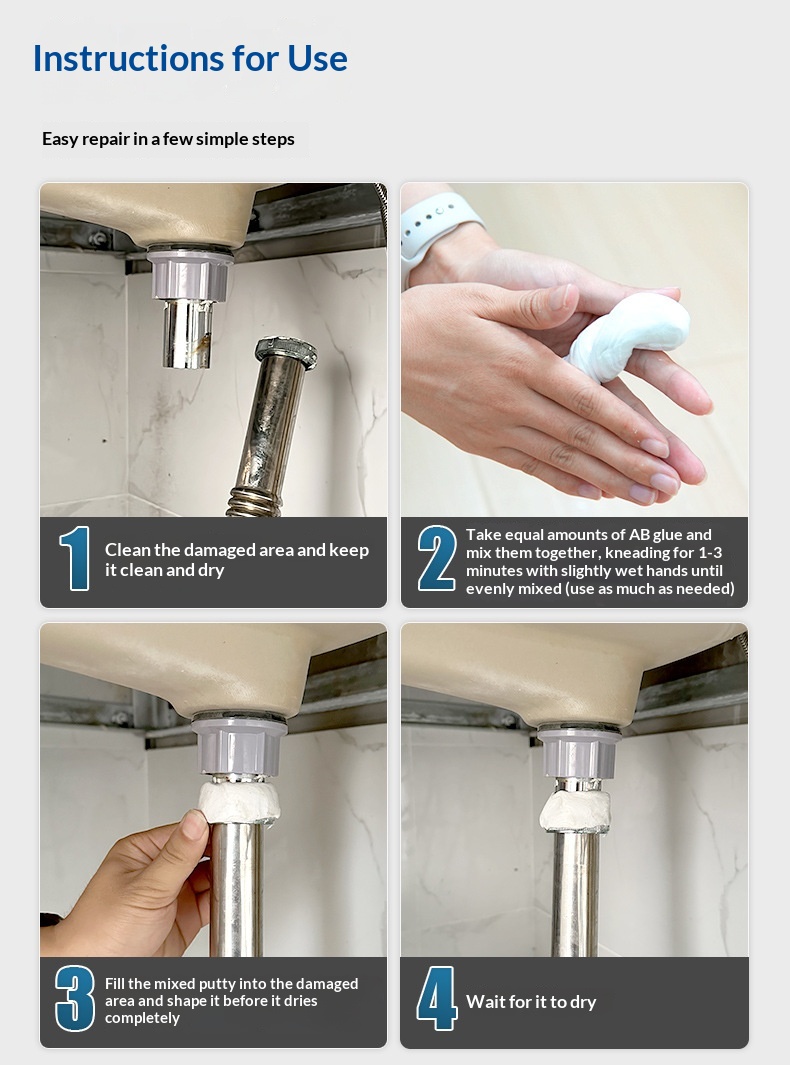 Instructions for Use

Easy repair in a few simple steps

1 Clean the damaged area and keep it clean and dry

2 Take equal amounts of AB glue and mix them together, kneading for 1-3 minutes with slightly wet hands until evenly mixed (use as much as needed)

3 Fill the mixed putty into the damaged area and shape it before it dries completely

4 Wait for it to dry