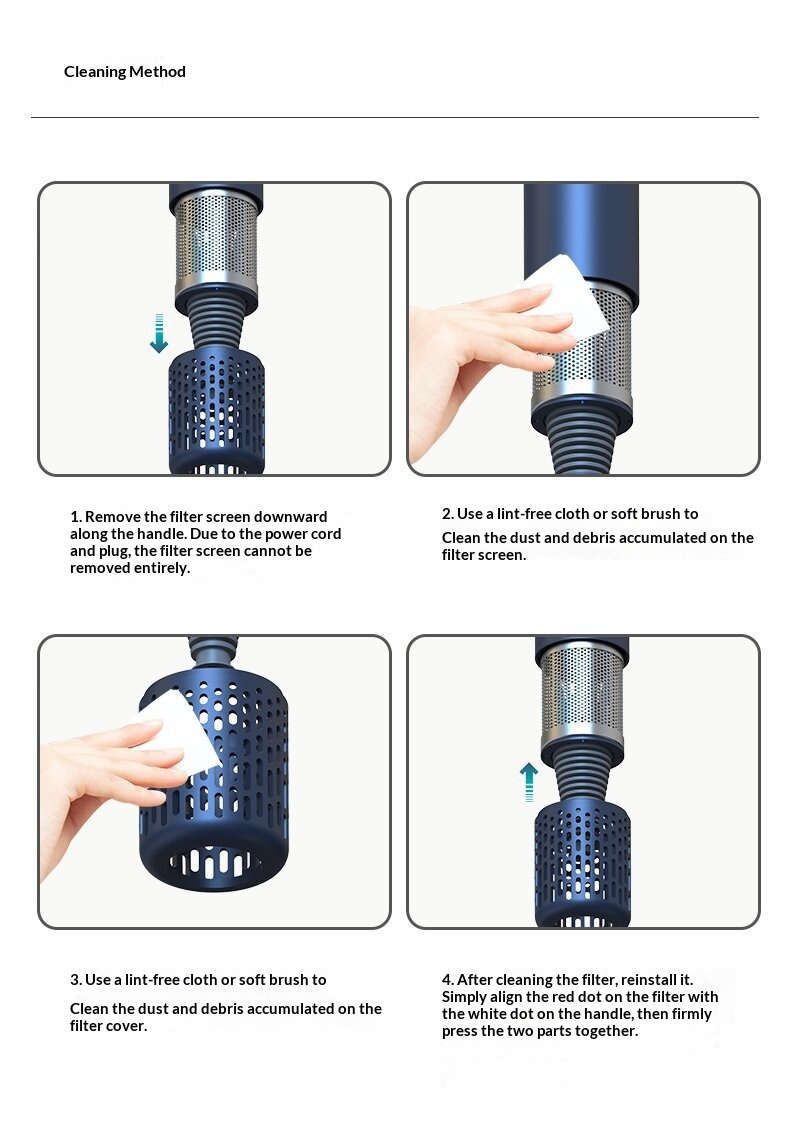 Cleaning Method

1. Remove the filter screen downward along the handle. Due to the power cord and plug, the filter screen cannot be removed entirely.

2. Use a lint-free cloth or soft brush to

Clean the dust and debris accumulated on the filter screen.

3. Use a lint-free cloth or soft brush to

Clean the dust and debris accumulated on the filter cover.

4. After cleaning the filter, reinstall it. Simply align the red dot on the filter with the white dot on the handle, then firmly press the two parts together.