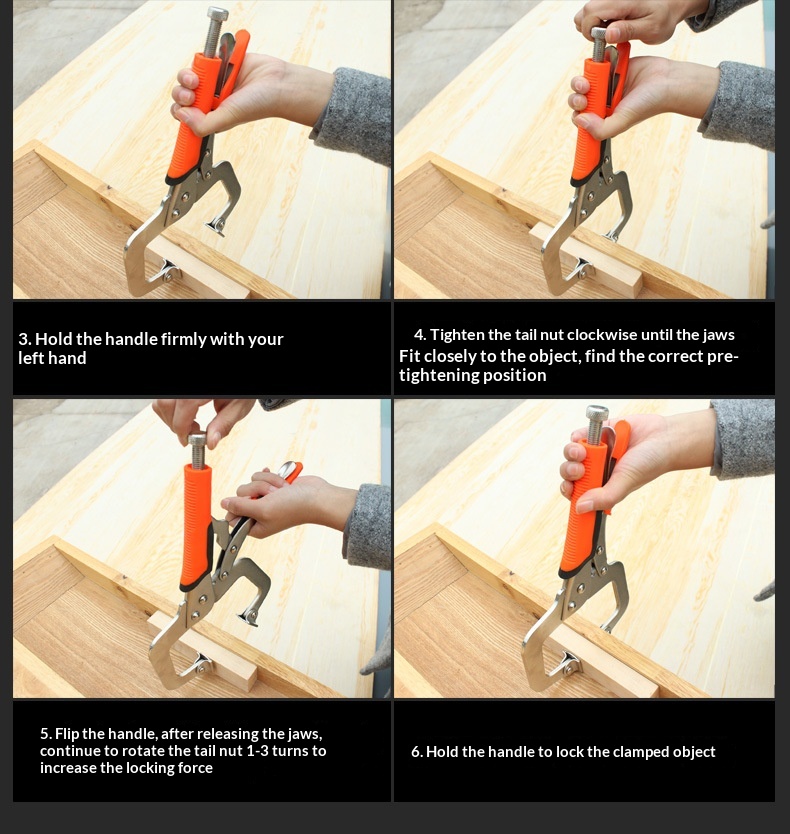 3. Hold the handle firmly with your left hand

4. Tighten the tail nut clockwise until the jaws Fit closely to the object, find the correct pre-tightening position

5. Flip the handle, after releasing the jaws, continue to rotate the tail nut 1-3 turns to increase the locking force

6. Hold the handle to lock the clamped object