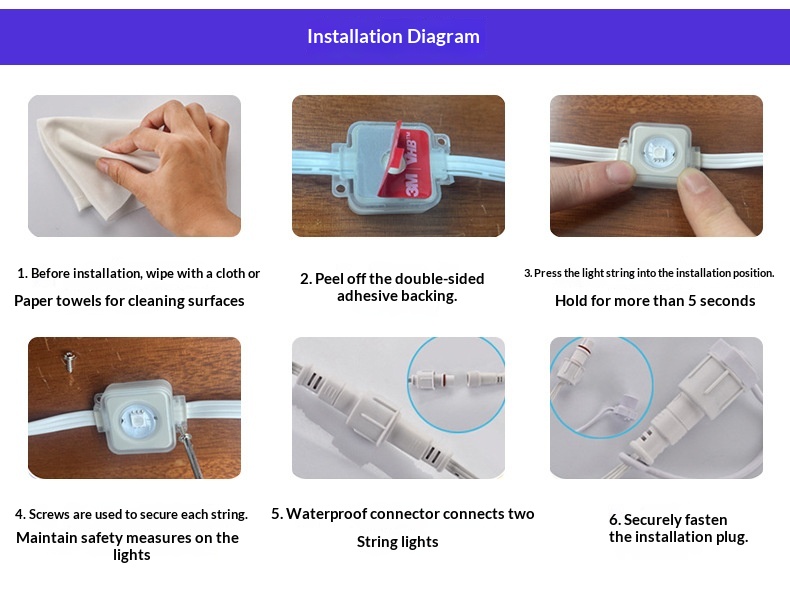 Installation Diagram

3M VHB

1. Before installation, wipe with a cloth or

Paper towels for cleaning surfaces

2. Peel off the double-sided adhesive backing.

3. Press the light string into the installation position.

Hold for more than 5 seconds

4. Screws are used to secure each string.

Maintain safety measures on the lights

5. Waterproof connector connects two

String lights

6. Securely fasten the installation plug.