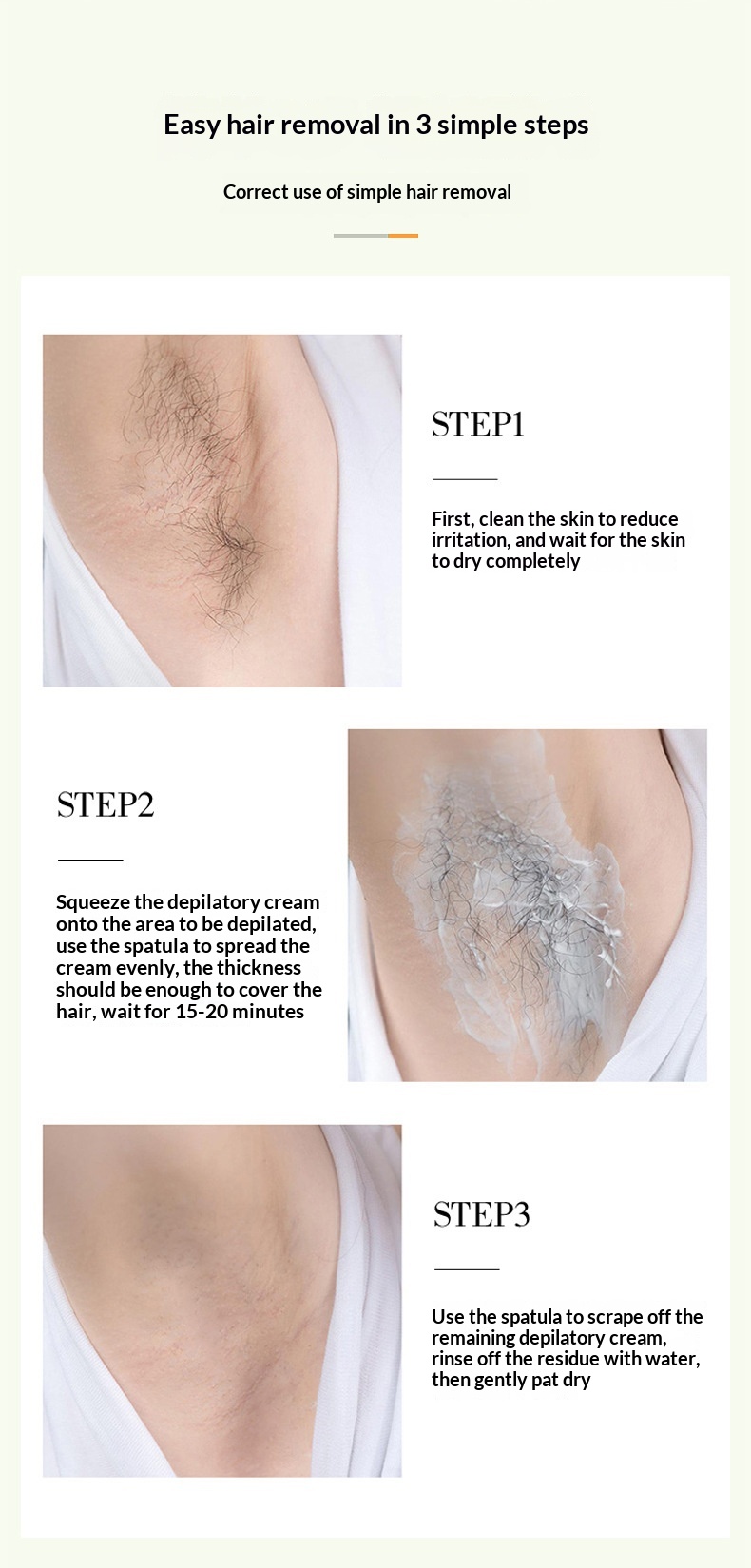 Easy hair removal in 3 simple steps

Correct use of simple hair removal

STEP1

First, clean the skin to reduce irritation, and wait for the skin to dry completely

STEP2

Squeeze the depilatory cream onto the area to be depilated, use the spatula to spread the cream evenly, the thickness should be enough to cover the hair, wait for 15-20 minutes

STEP3

Use the spatula to scrape off the remaining depilatory cream, rinse off the residue with water, then gently pat dry