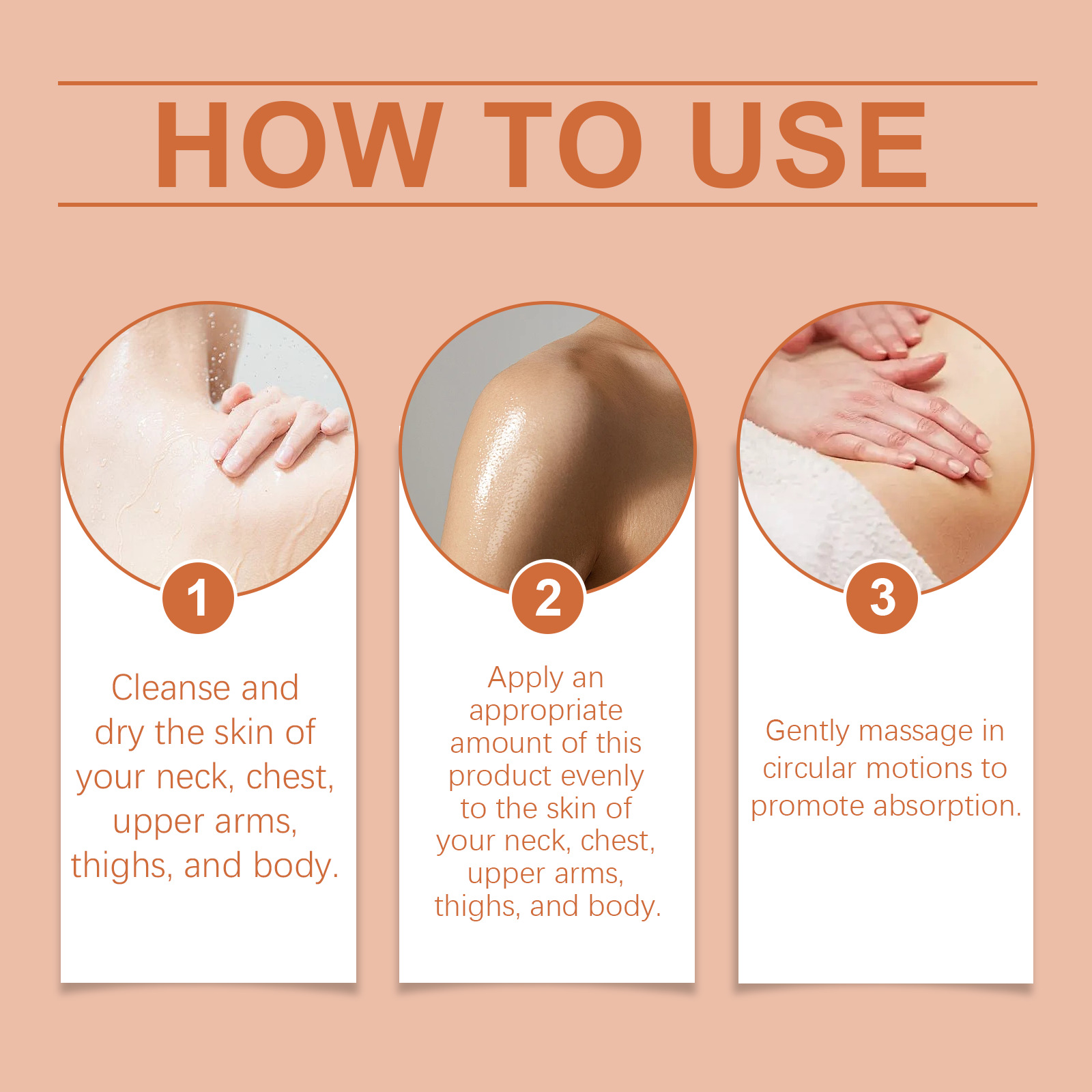 HOW TO USE

1

Cleanse and dry the skin of your neck, chest, upper arms, thighs, and body.

2

Apply an appropriate amount of this product evenly to the skin of your neck, chest, upper arms, thighs, and body.

3

Gently massage in circular motions to promote absorption.