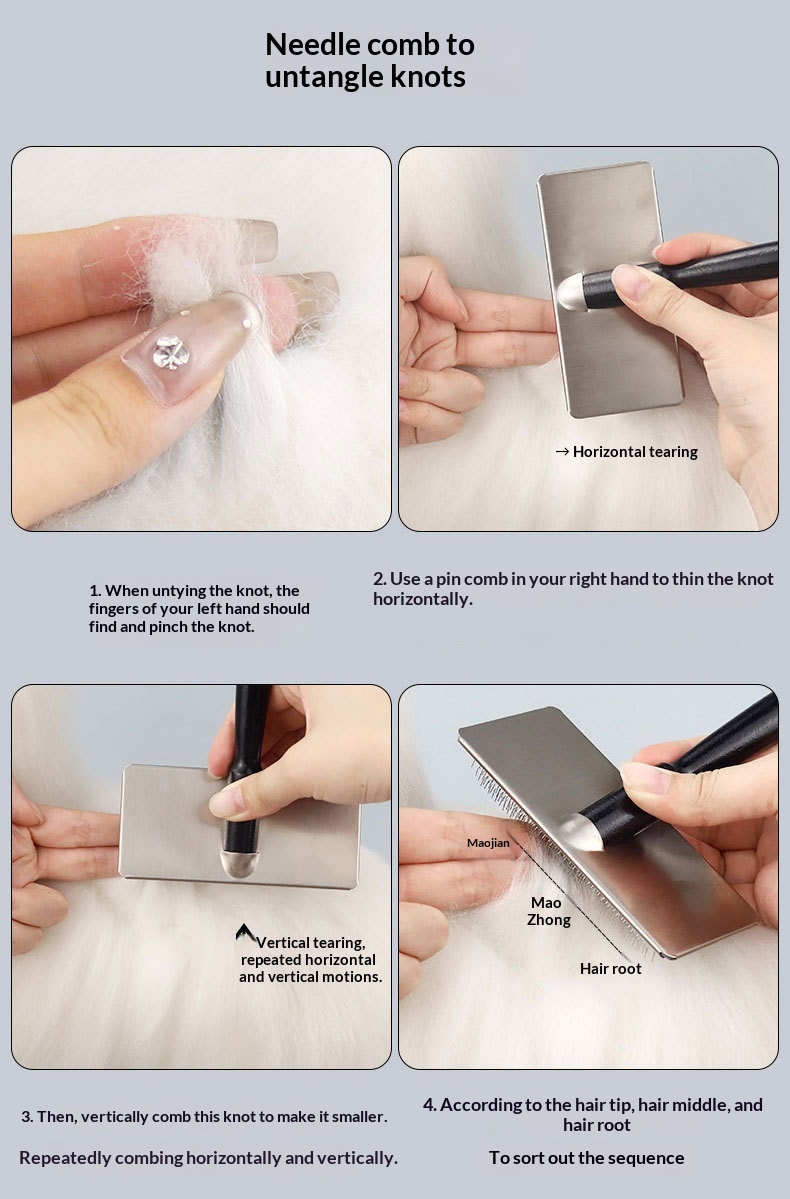 Needle comb to untangle knots

→ Horizontal tearing

1. When untying the knot, the fingers of your left hand should find and pinch the knot.

2. Use a pin comb in your right hand to thin the knot horizontally.

Vertical tearing, repeated horizontal and vertical motions.

Maojian

Mao Zhong

Hair root

3. Then, vertically comb this knot to make it smaller.

Repeatedly combing horizontally and vertically.

4. According to the hair tip, hair middle, and hair root

To sort out the sequence