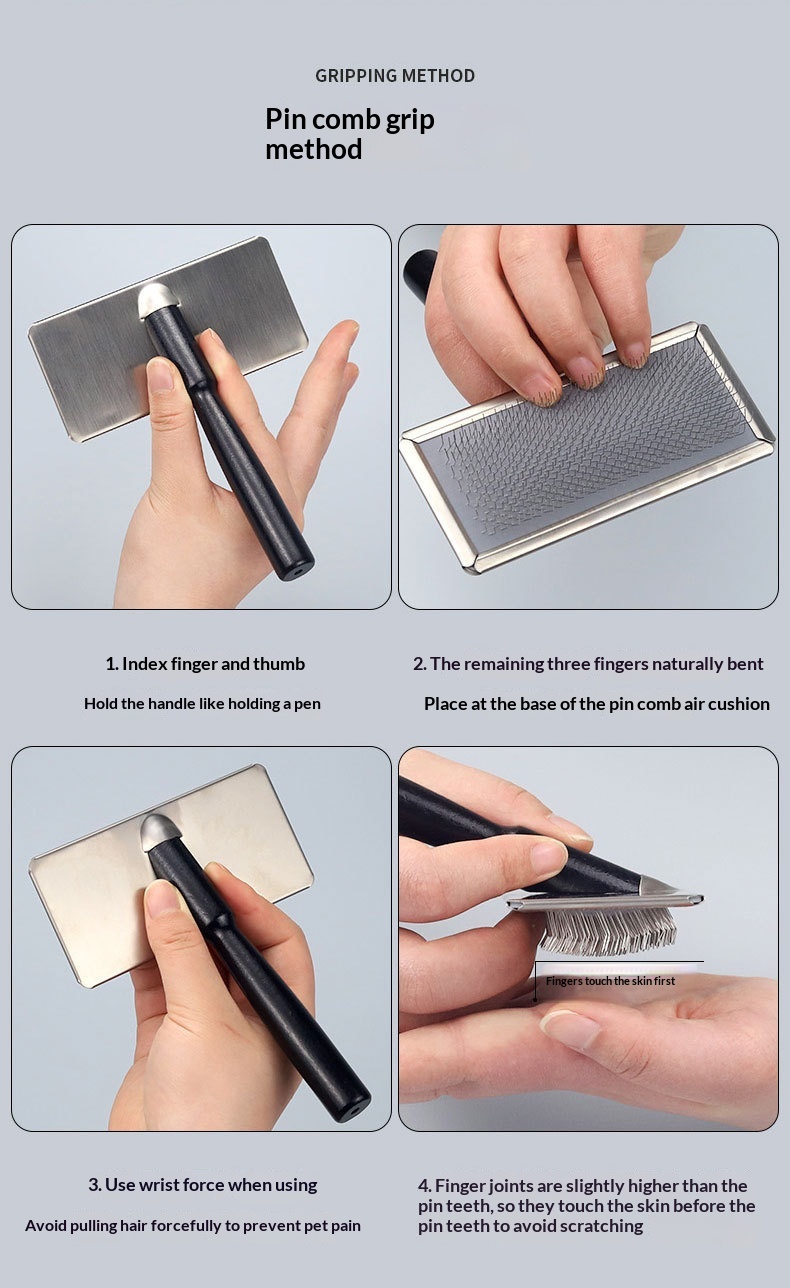 GRIPPING METHOD

Pin comb grip method

1. Index finger and thumb

Hold the handle like holding a pen

2. The remaining three fingers naturally bent

Place at the base of the pin comb air cushion

Fingers touch the skin first

3. Use wrist force when using

Avoid pulling hair forcefully to prevent pet pain

4. Finger joints are slightly higher than the pin teeth, so they touch the skin before the pin teeth to avoid scratching