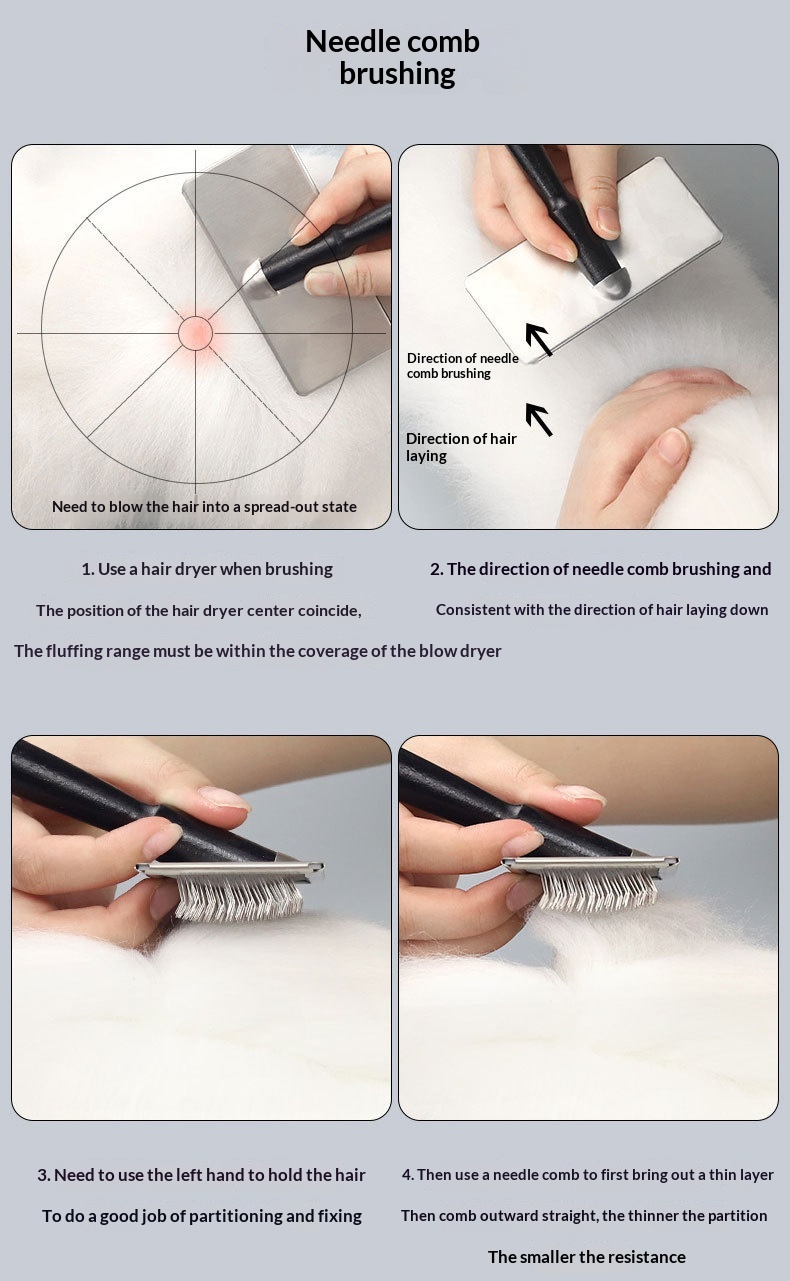 Needle comb brushing

Need to blow the hair into a spread-out state

Direction of needle comb brushing

Direction of hair laying

1. Use a hair dryer when brushing

The position of the hair dryer center coincide,

The fluffing range must be within the coverage of the blow dryer

2. The direction of needle comb brushing and

Consistent with the direction of hair laying down

3. Need to use the left hand to hold the hair

To do a good job of partitioning and fixing

4. Then use a needle comb to first bring out a thin layer

Then comb outward straight, the thinner the partition

The smaller the resistance