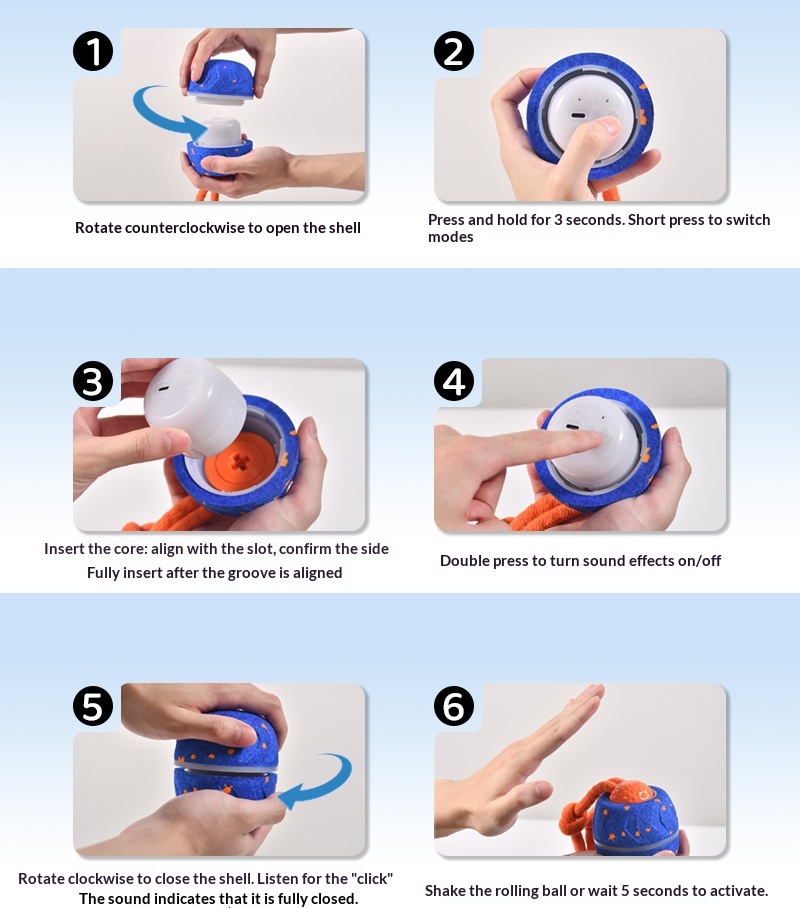 1

Rotate counterclockwise to open the shell

2

Press and hold for 3 seconds. Short press to switch modes

3

Insert the core: align with the slot, confirm the side
Fully insert after the groove is aligned

4

Double press to turn sound effects on/off

5

Rotate clockwise to close the shell. Listen for the "click"
The sound indicates that it is fully closed.

6

Shake the rolling ball or wait 5 seconds to activate.