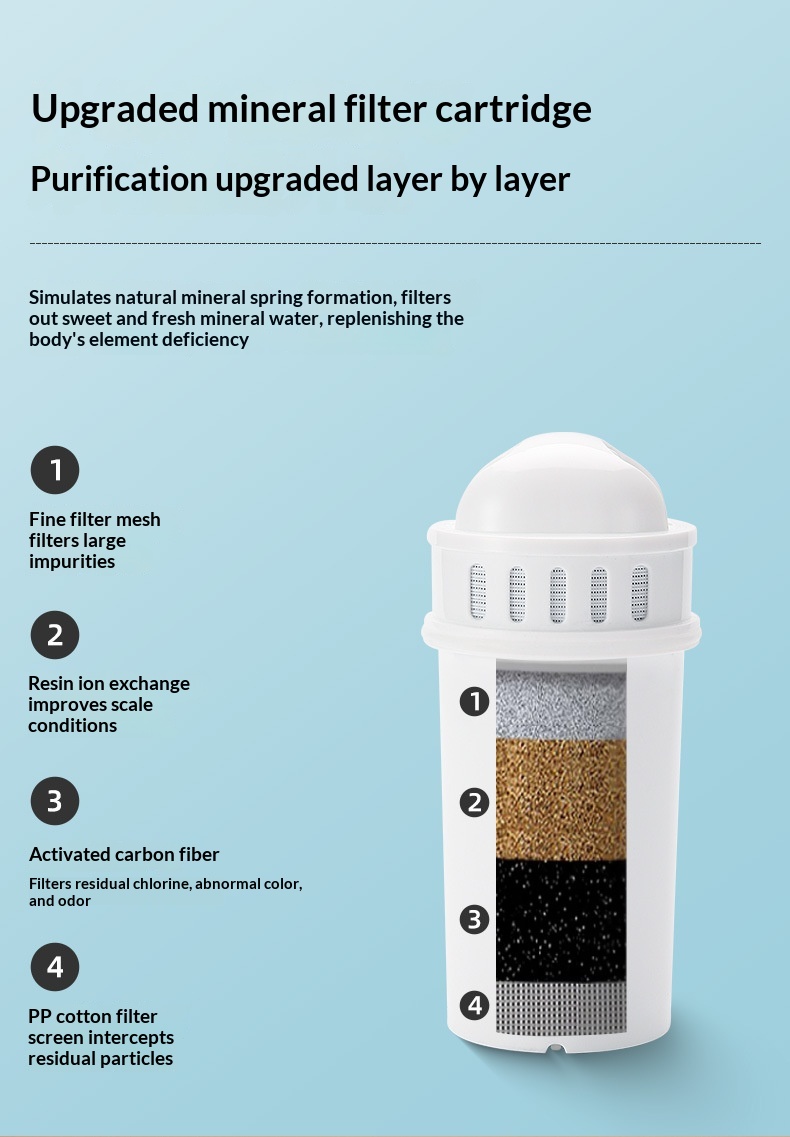 Upgraded mineral filter cartridge

Purification upgraded layer by layer

Simulates natural mineral spring formation, filters out sweet and fresh mineral water, replenishing the body's element deficiency

1

Fine filter mesh filters large impurities

2

Resin ion exchange improves scale conditions

3

Activated carbon fiber

Filters residual chlorine, abnormal color, and odor

4

PP cotton filter screen intercepts residual particles

1

2

3

4