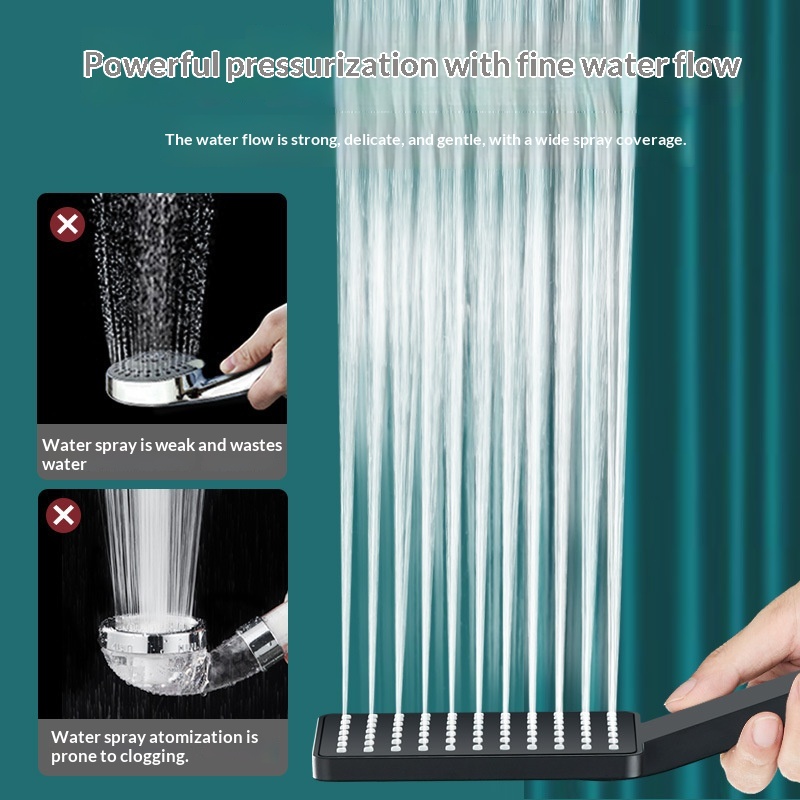 Powerful pressurization with fine water flow

The water flow is strong, delicate, and gentle, with a wide spray coverage.

Water spray is weak and wastes water

Water spray atomization is prone to clogging.