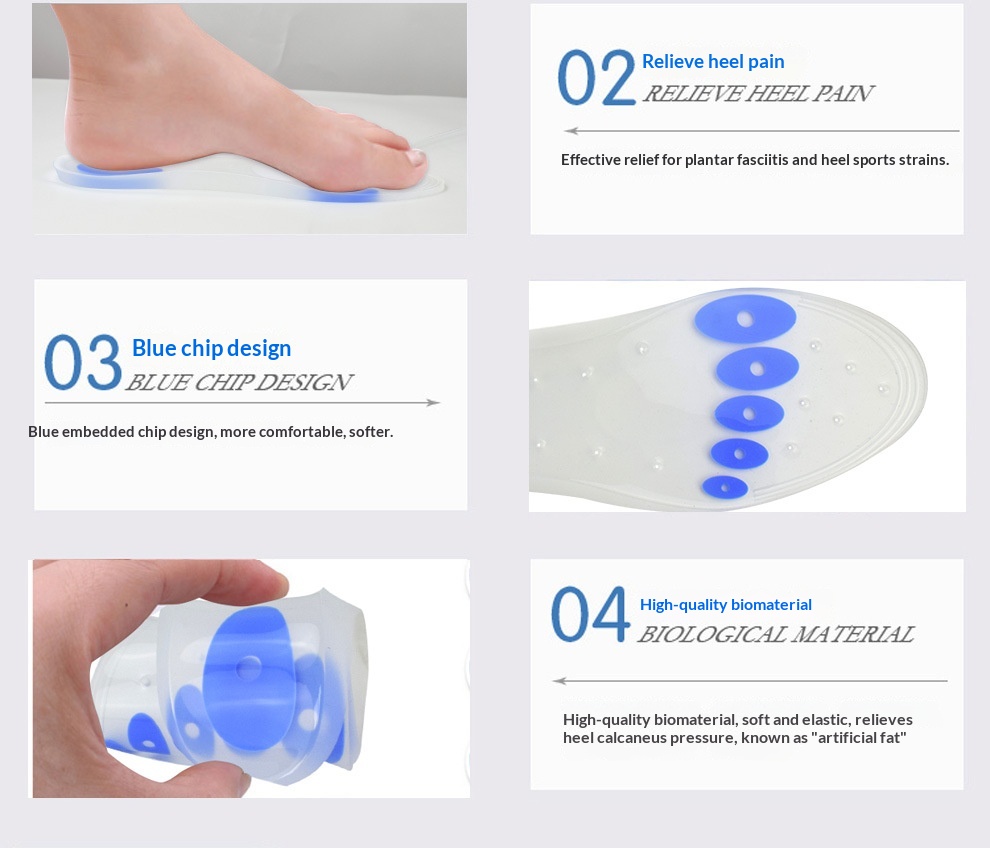 02 Relieve heel pain
RELIEVE HEEL PAIN

Effective relief for plantar fasciitis and heel sports strains.

03 Blue chip design
BLUE CHIP DESIGN

Blue embedded chip design, more comfortable, softer.

04 High-quality biomaterial
BIOLOGICAL MATERIAL

High-quality biomaterial, soft and elastic, relieves heel calcaneus pressure, known as "artificial fat"