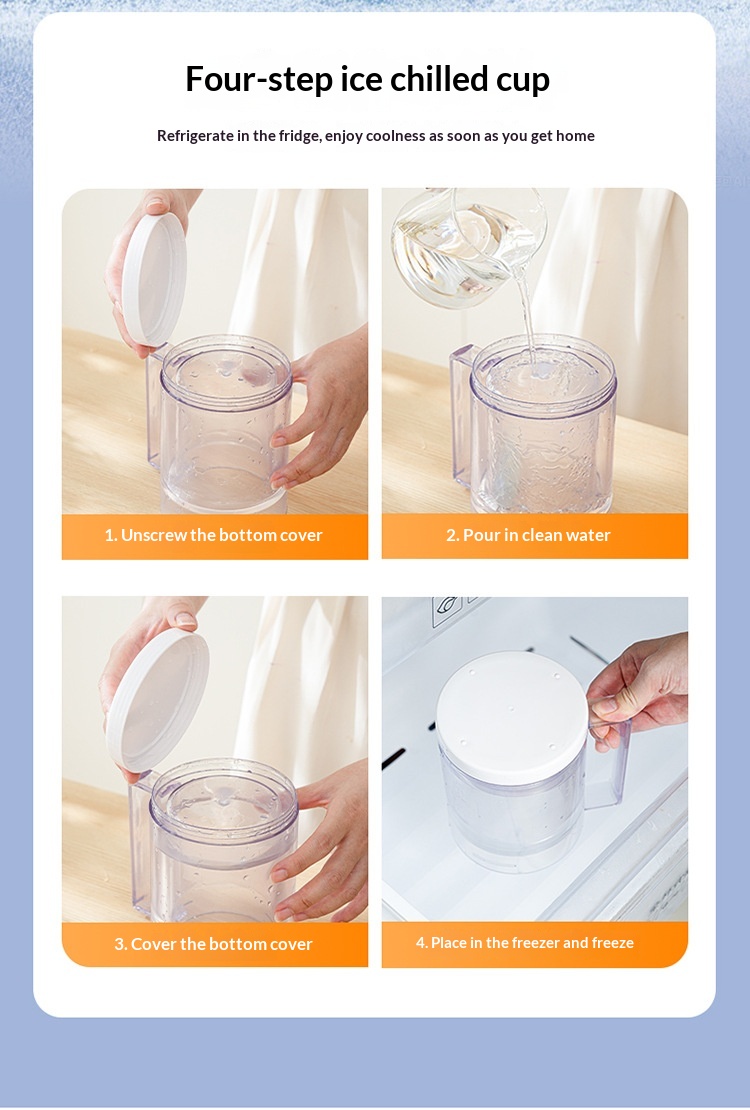 Four-step ice chilled cup

Refrigerate in the fridge, enjoy coolness as soon as you get home

1. Unscrew the bottom cover

2. Pour in clean water

3. Cover the bottom cover

4. Place in the freezer and freeze