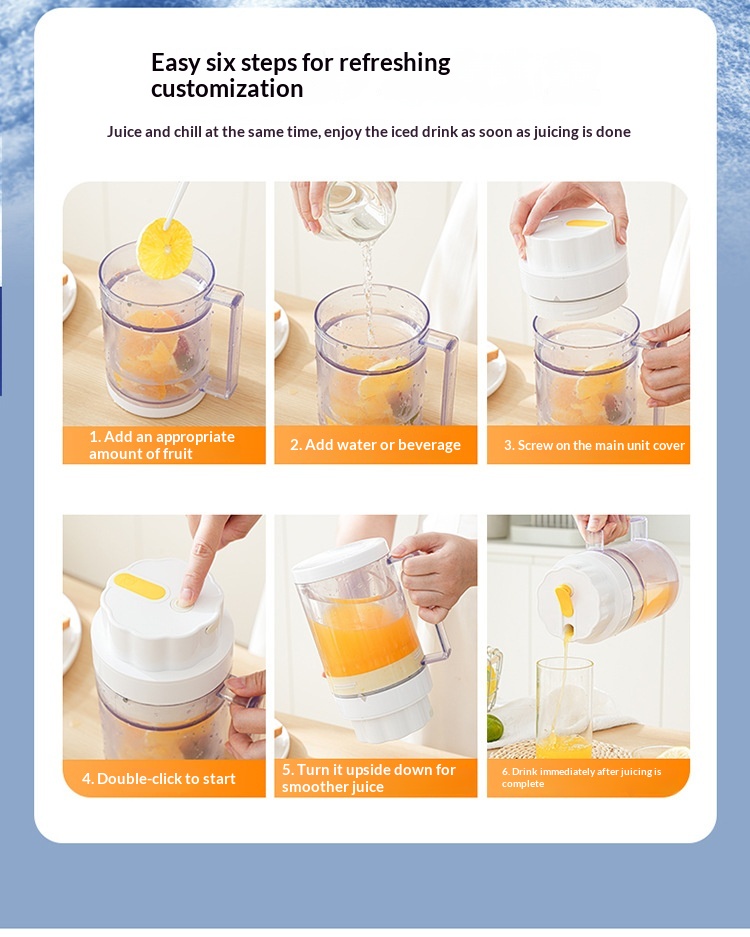 Easy six steps for refreshing customization

Juice and chill at the same time, enjoy the iced drink as soon as juicing is done

1. Add an appropriate amount of fruit

2. Add water or beverage

3. Screw on the main unit cover

4. Double-click to start

5. Turn it upside down for smoother juice

6. Drink immediately after juicing is complete