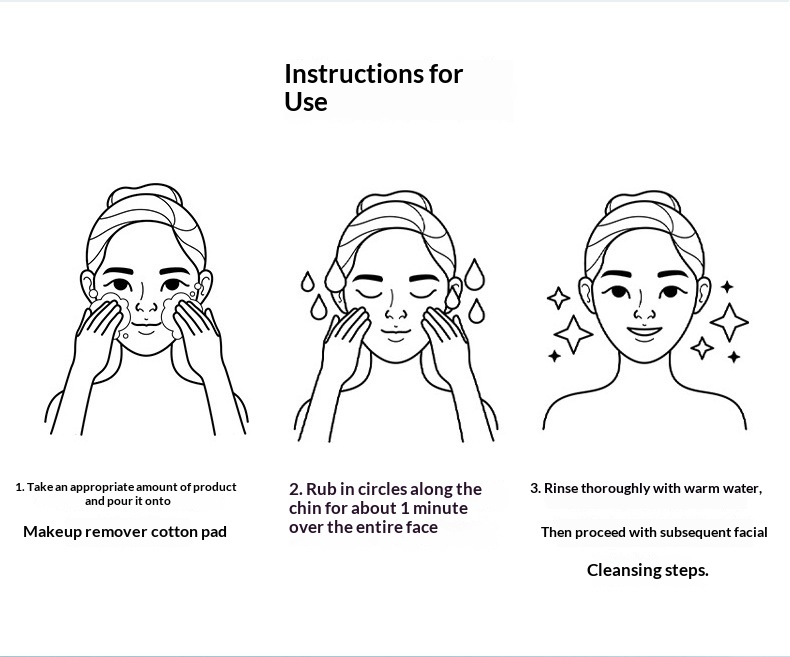 Instructions for Use

1. Take an appropriate amount of product and pour it onto

Makeup remover cotton pad

2. Rub in circles along the chin for about 1 minute over the entire face

3. Rinse thoroughly with warm water,

Then proceed with subsequent facial

Cleansing steps.