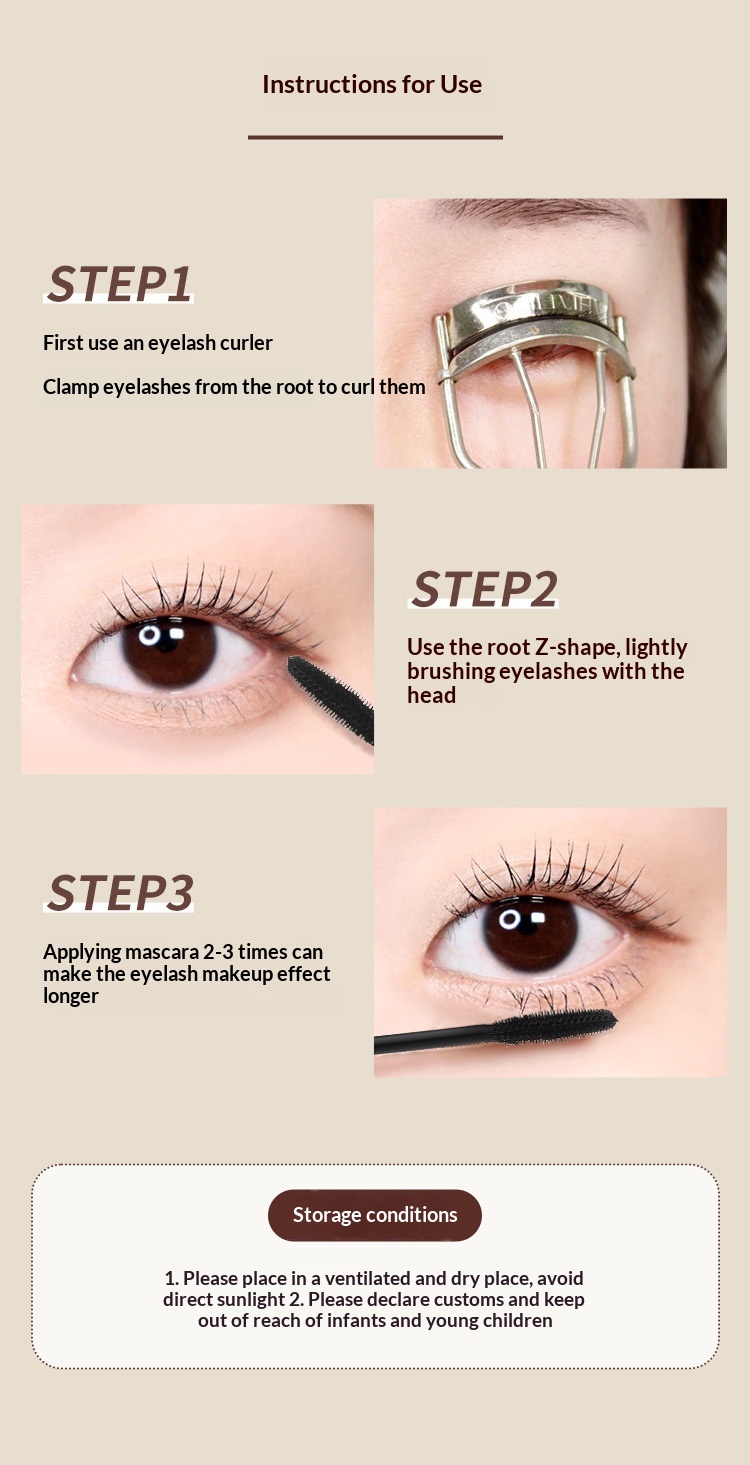 Instructions for Use

STEP1

First use an eyelash curler

Clamp eyelashes from the root to curl them

STEP2

Use the root Z-shape, lightly brushing eyelashes with the head

STEP3

Applying mascara 2-3 times can make the eyelash makeup effect longer

Storage conditions

1. Please place in a ventilated and dry place, avoid direct sunlight 2. Please declare customs and keep out of reach of infants and young children