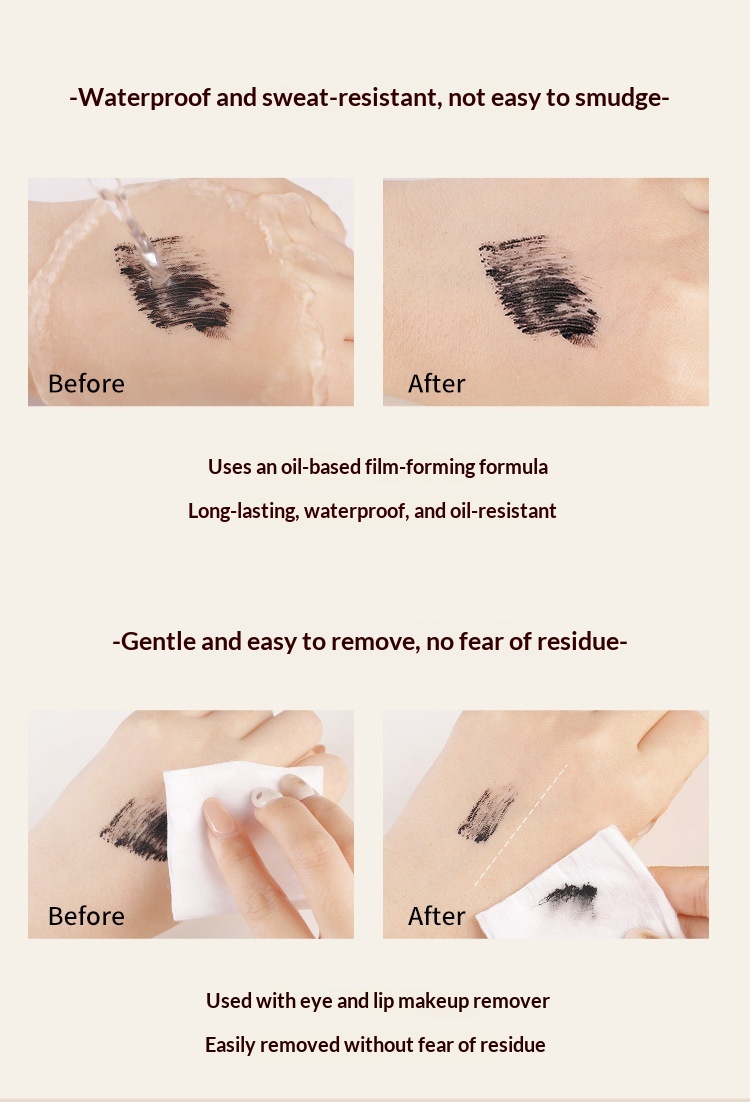 -Waterproof and sweat-resistant, not easy to smudge-

Before

After

Uses an oil-based film-forming formula

Long-lasting, waterproof, and oil-resistant

-Gentle and easy to remove, no fear of residue-

Before

After

Used with eye and lip makeup remover

Easily removed without fear of residue