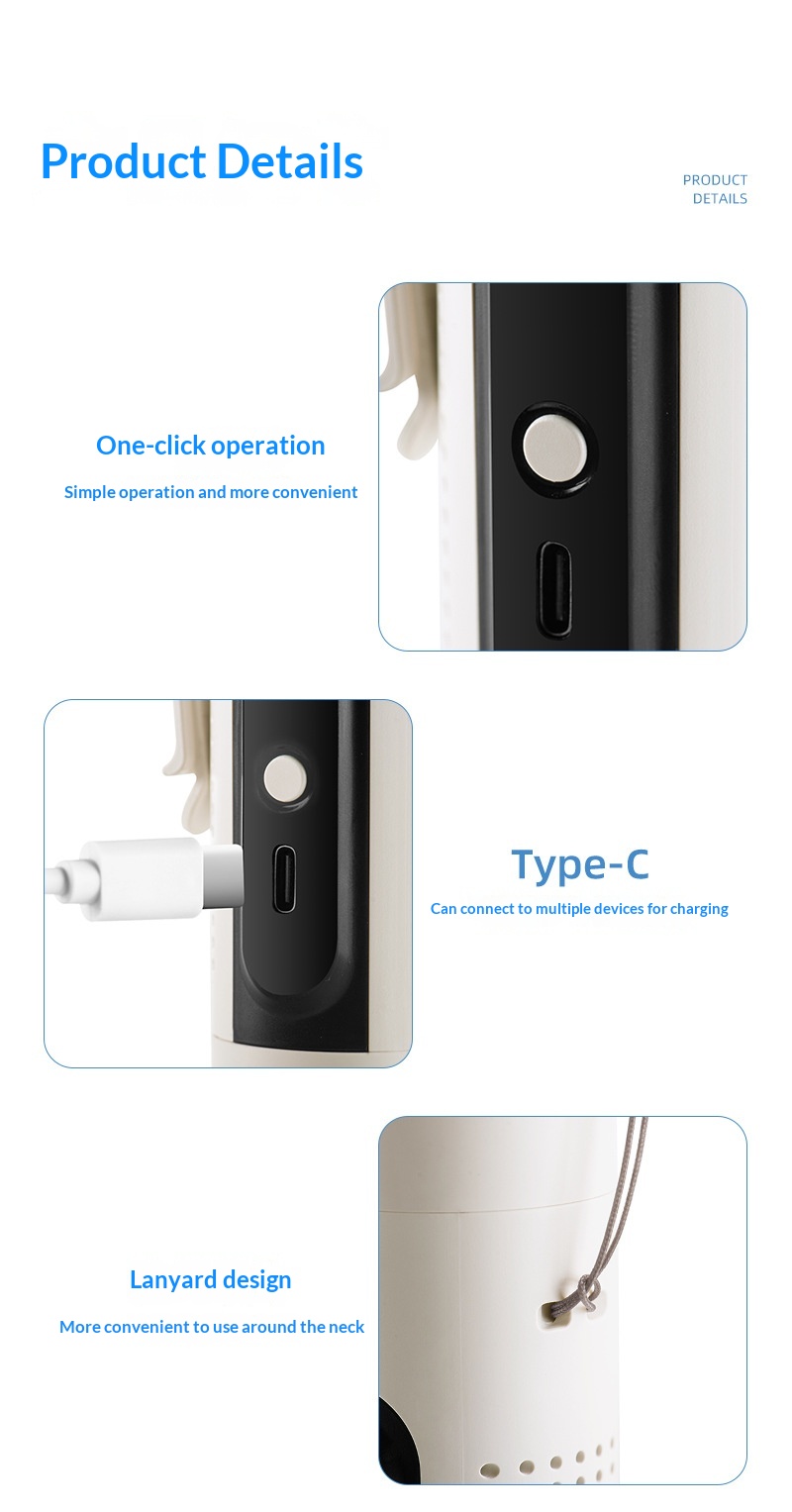 Product Details

PRODUCT
DETAILS

One-click operation

Simple operation and more convenient

Type-C

Can connect to multiple devices for charging

Lanyard design

More convenient to use around the neck