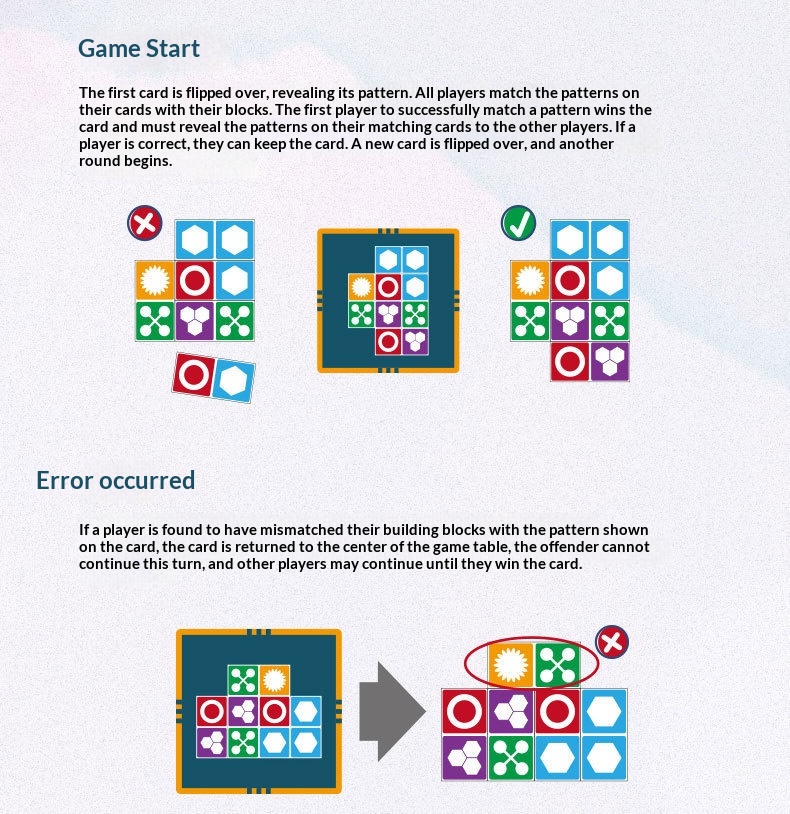 Game Start

The first card is flipped over, revealing its pattern. All players match the patterns on their cards with their blocks. The first player to successfully match a pattern wins the card and must reveal the patterns on their matching cards to the other players. If a player is correct, they can keep the card. A new card is flipped over, and another round begins.

Error occurred

If a player is found to have mismatched their building blocks with the pattern shown on the card, the card is returned to the center of the game table, the offender cannot continue this turn, and other players may continue until they win the card.