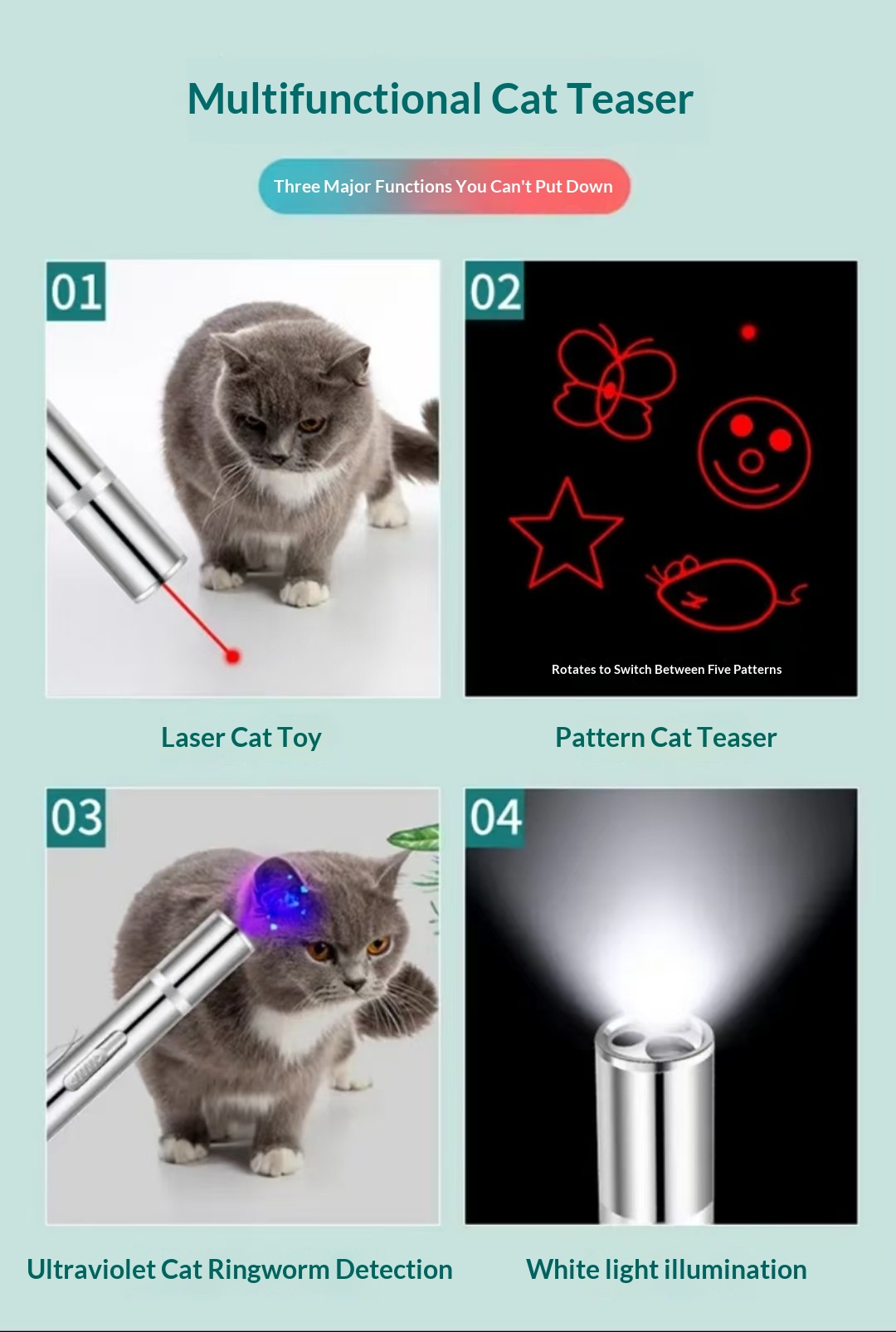 Multifunctional Cat Teaser

Three Major Functions You Can't Put Down

01

Laser Cat Toy

02

Rotates to Switch Between Five Patterns

Pattern Cat Teaser

03

Ultraviolet Cat Ringworm Detection

04

White light illumination