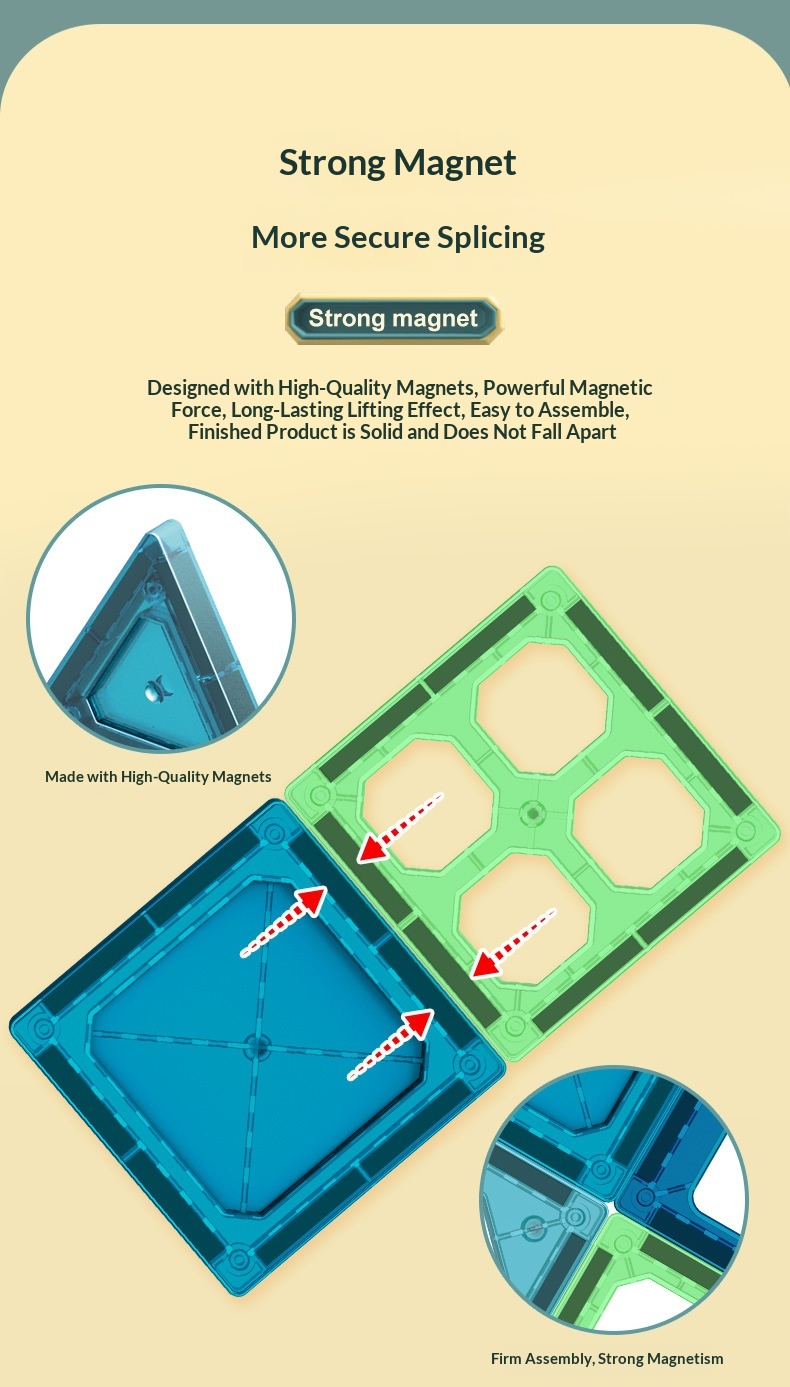 Strong Magnet

More Secure Splicing

Strong magnet

Designed with High-Quality Magnets, Powerful Magnetic Force, Long-Lasting Lifting Effect, Easy to Assemble, Finished Product is Solid and Does Not Fall Apart

Made with High-Quality Magnets

Firm Assembly, Strong Magnetism