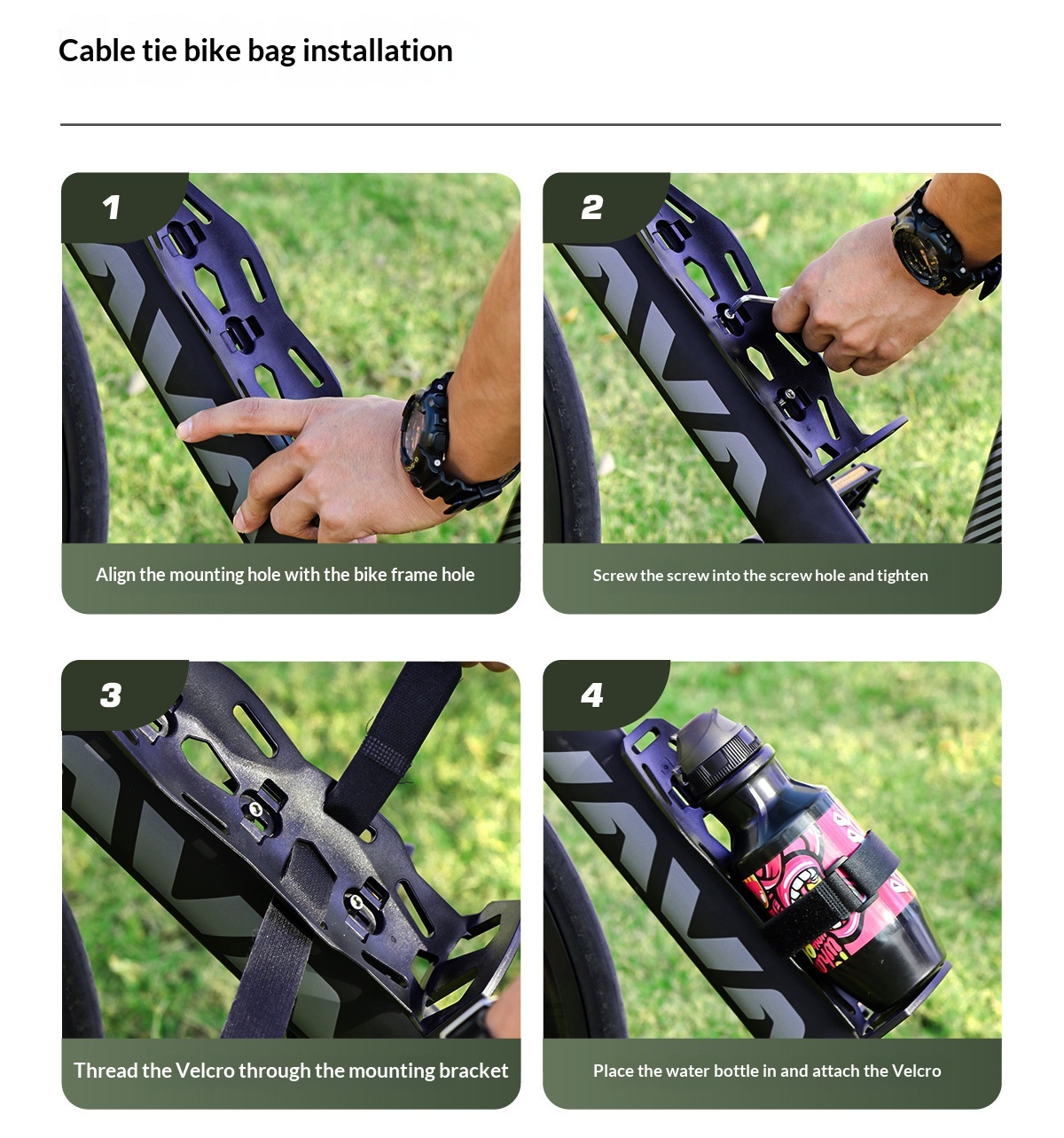 Cable tie bike bag installation

1

Align the mounting hole with the bike frame hole

2

Screw the screw into the screw hole and tighten

3

Thread the Velcro through the mounting bracket

4

Place the water bottle in and attach the Velcro