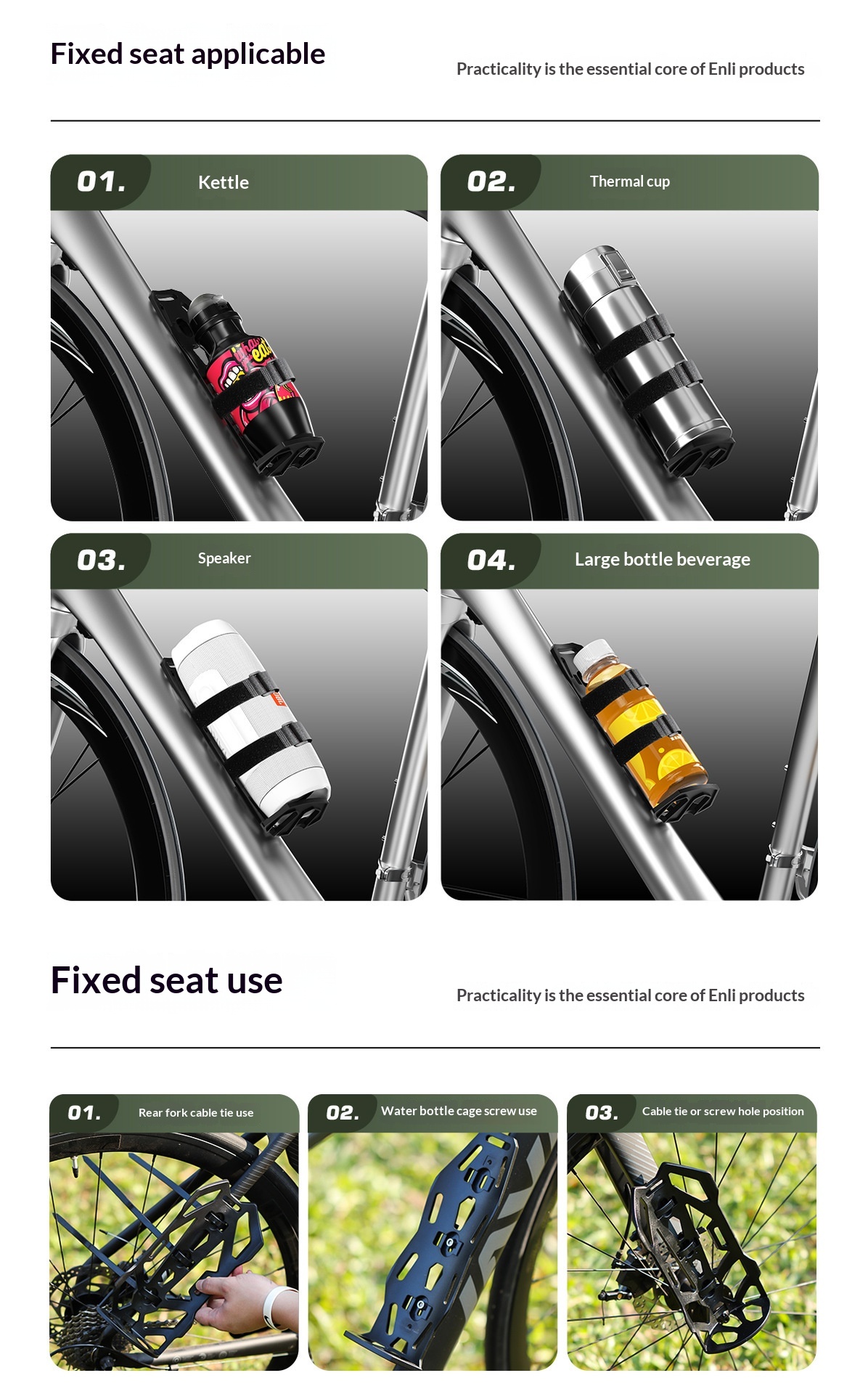 Fixed seat applicable

Practicality is the essential core of Enli products

01. Kettle

02. Thermal cup

03. Speaker

04. Large bottle beverage

Fixed seat use

Practicality is the essential core of Enli products

01. Rear fork cable tie use

02. Water bottle cage screw use

03. Cable tie or screw hole position