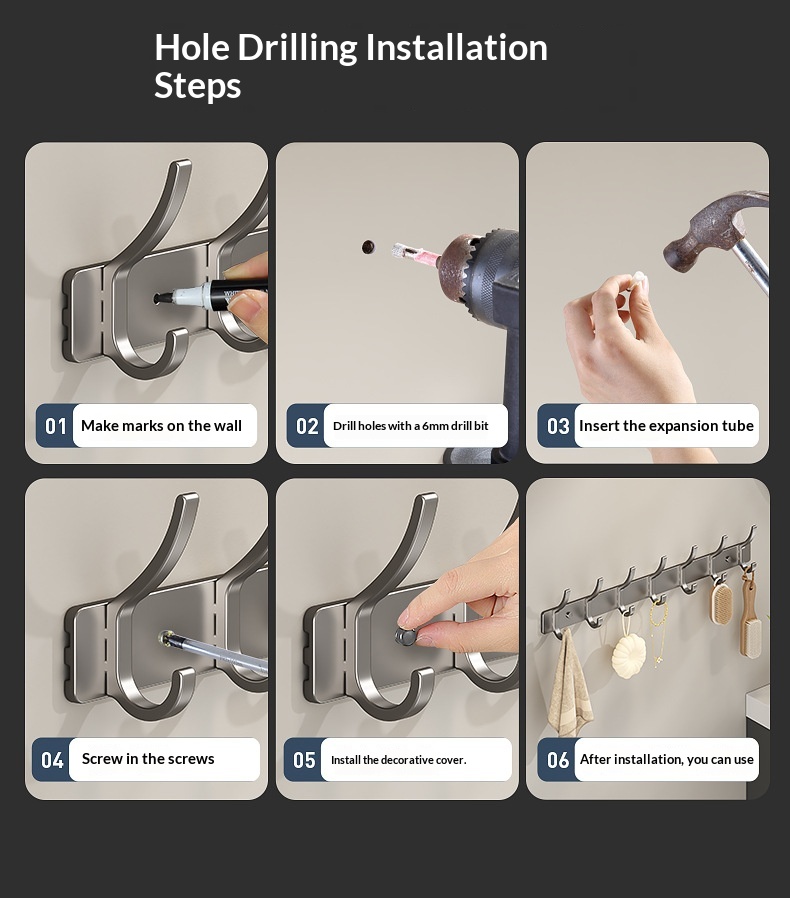 Hole Drilling Installation Steps

01 Make marks on the wall

02 Drill holes with a 6mm drill bit

03 Insert the expansion tube

04 Screw in the screws

05 Install the decorative cover.

06 After installation, you can use